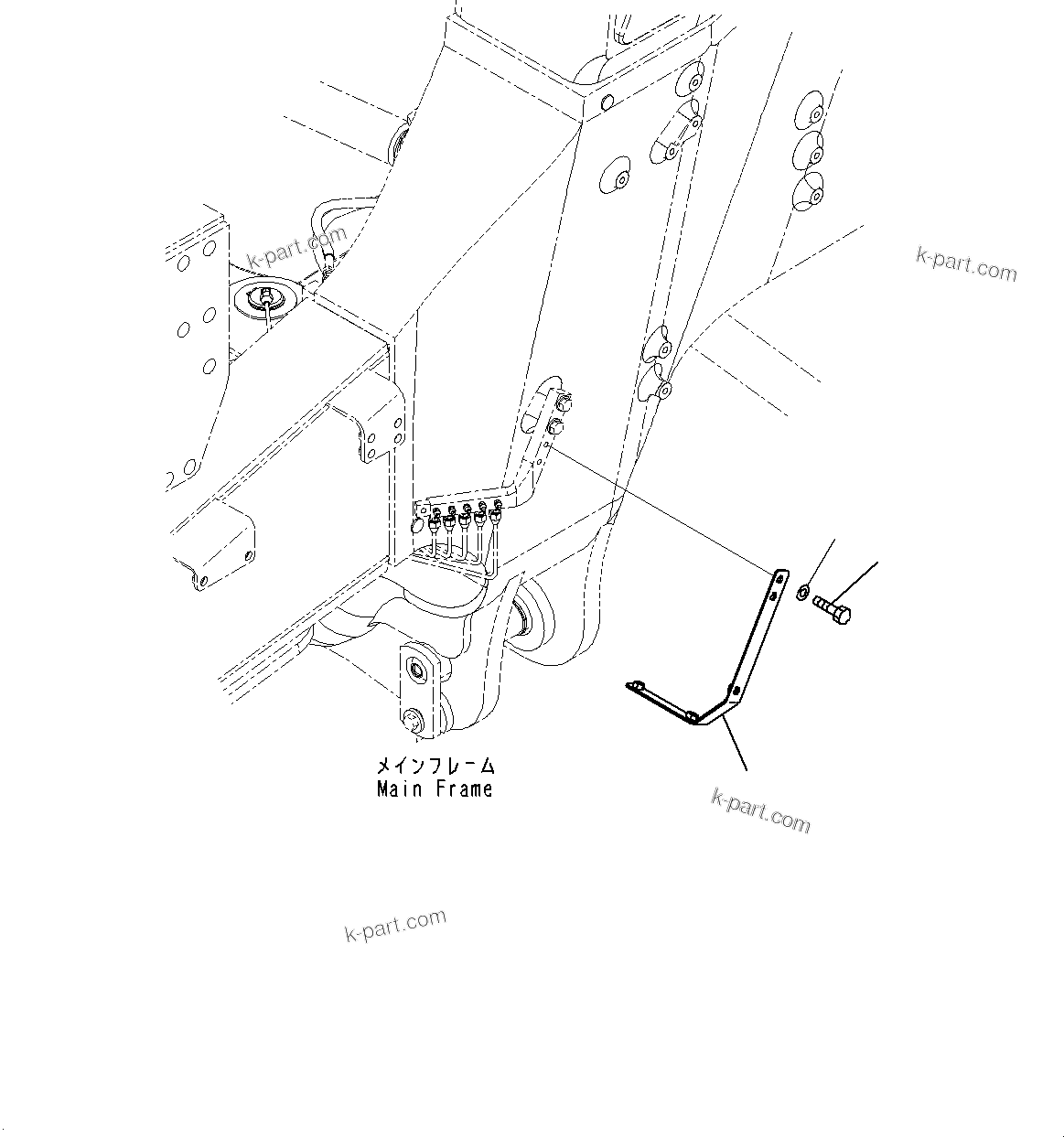 k-part.com

k-part.com

メインフレーム
Main Frame

k-part.com

k-part.com