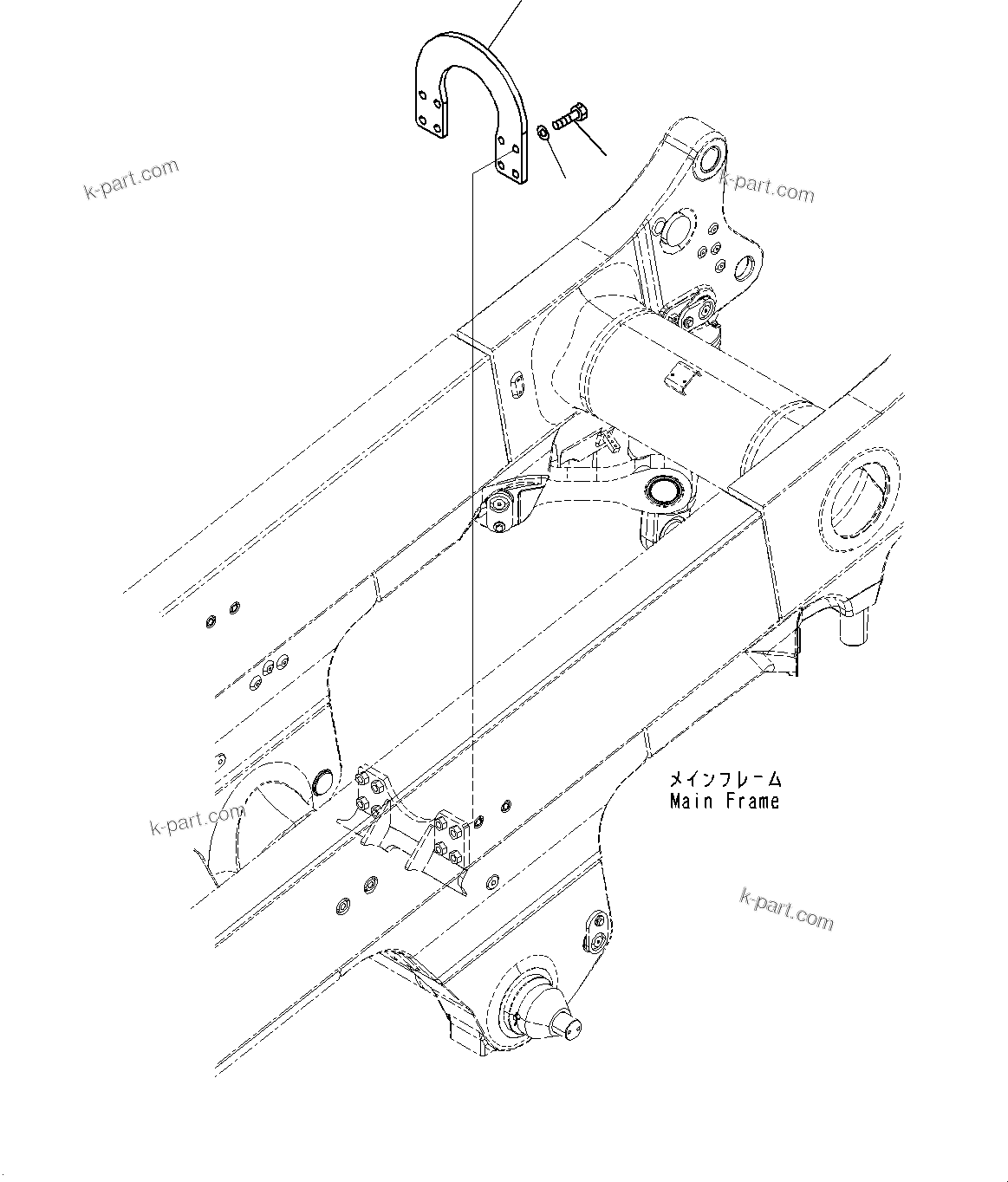 k-part.com

k-part.com

メインフレーム
Main Frame

k-part.com

k-part.com