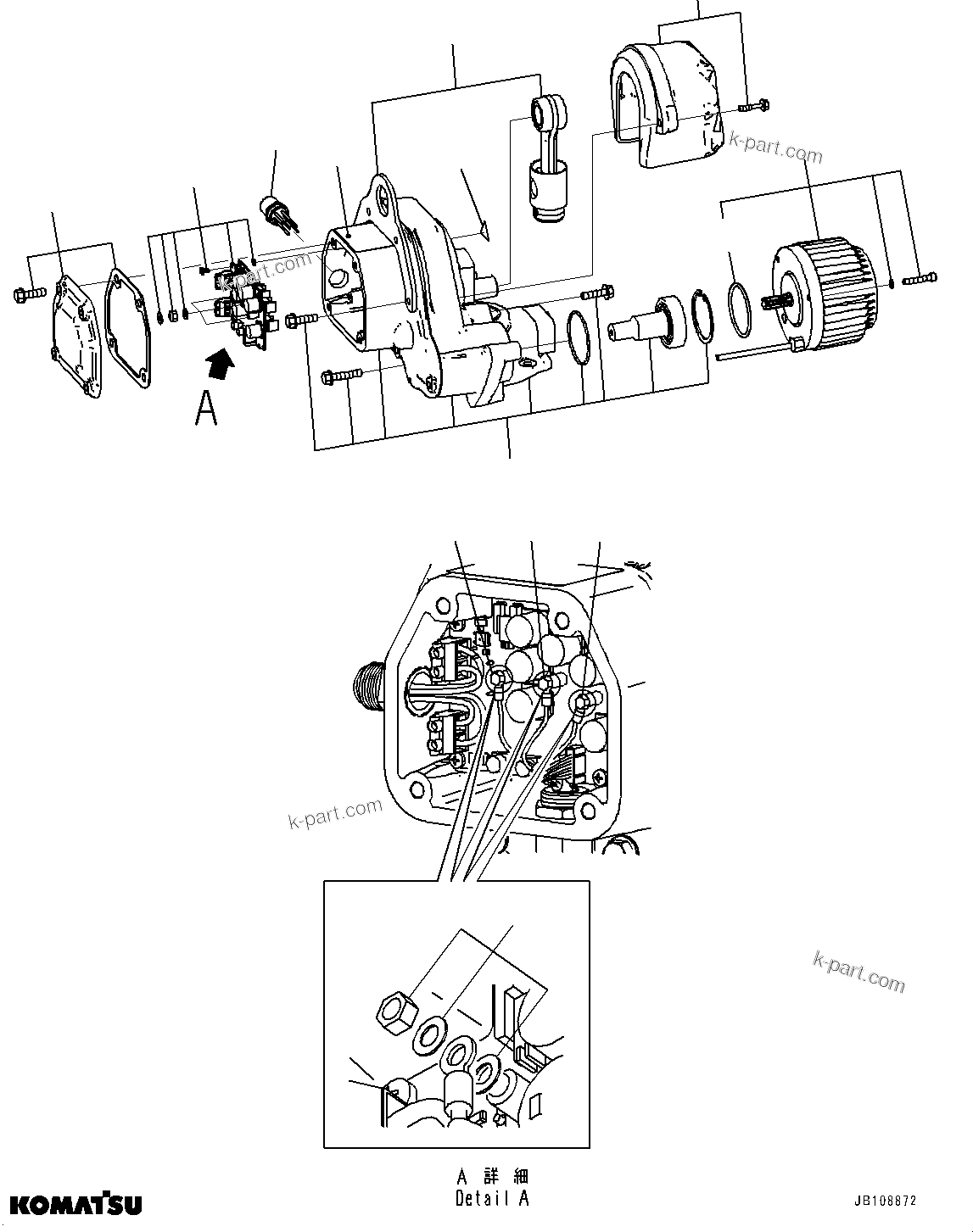 k-part.com

k-part.com

A

k-part.com

k-part.com

A 詳 細
Detail A

KOMATSU

JB108872