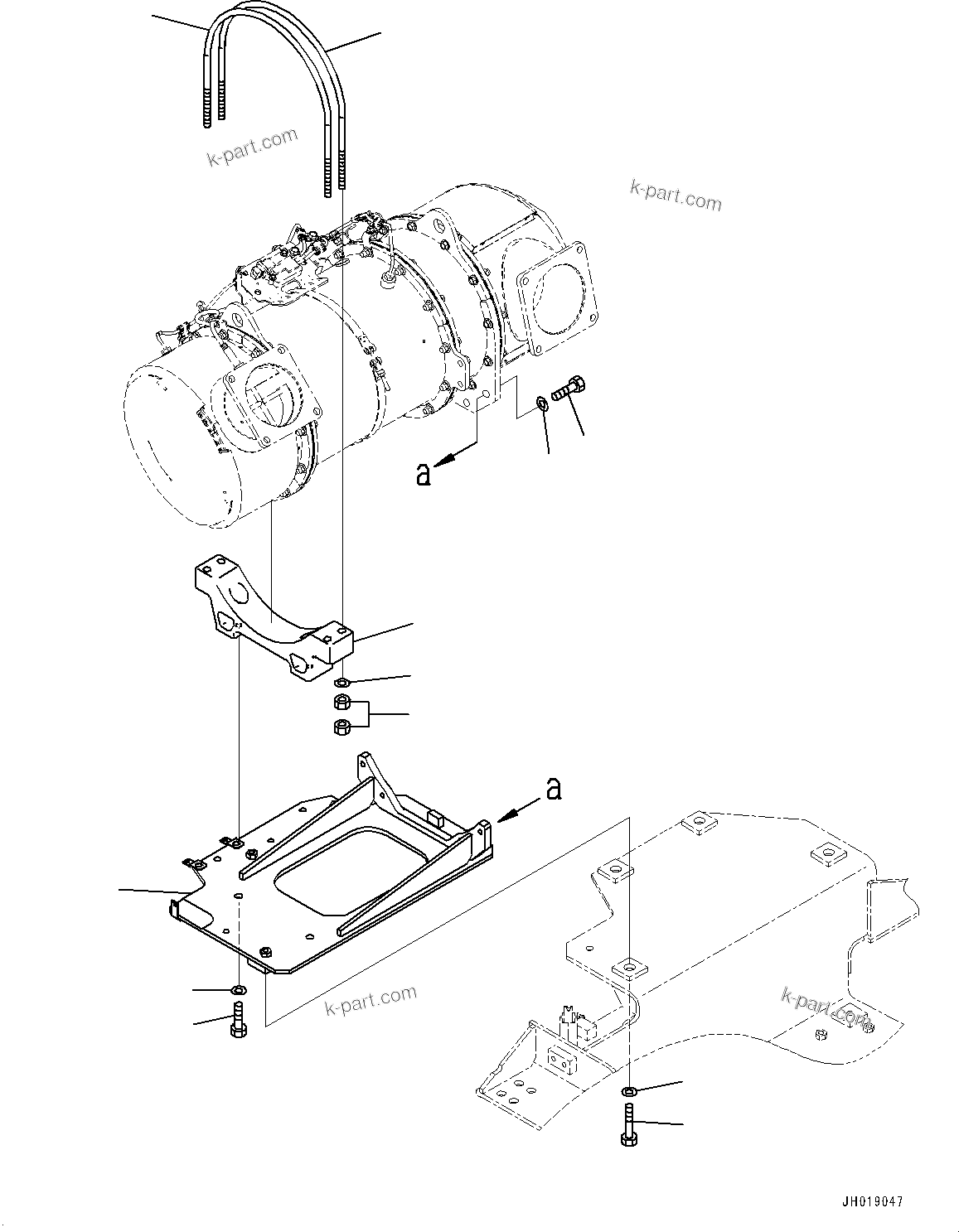 k-part.com

k-part.com

a

a

k-part.com

k-part.com

JH019047