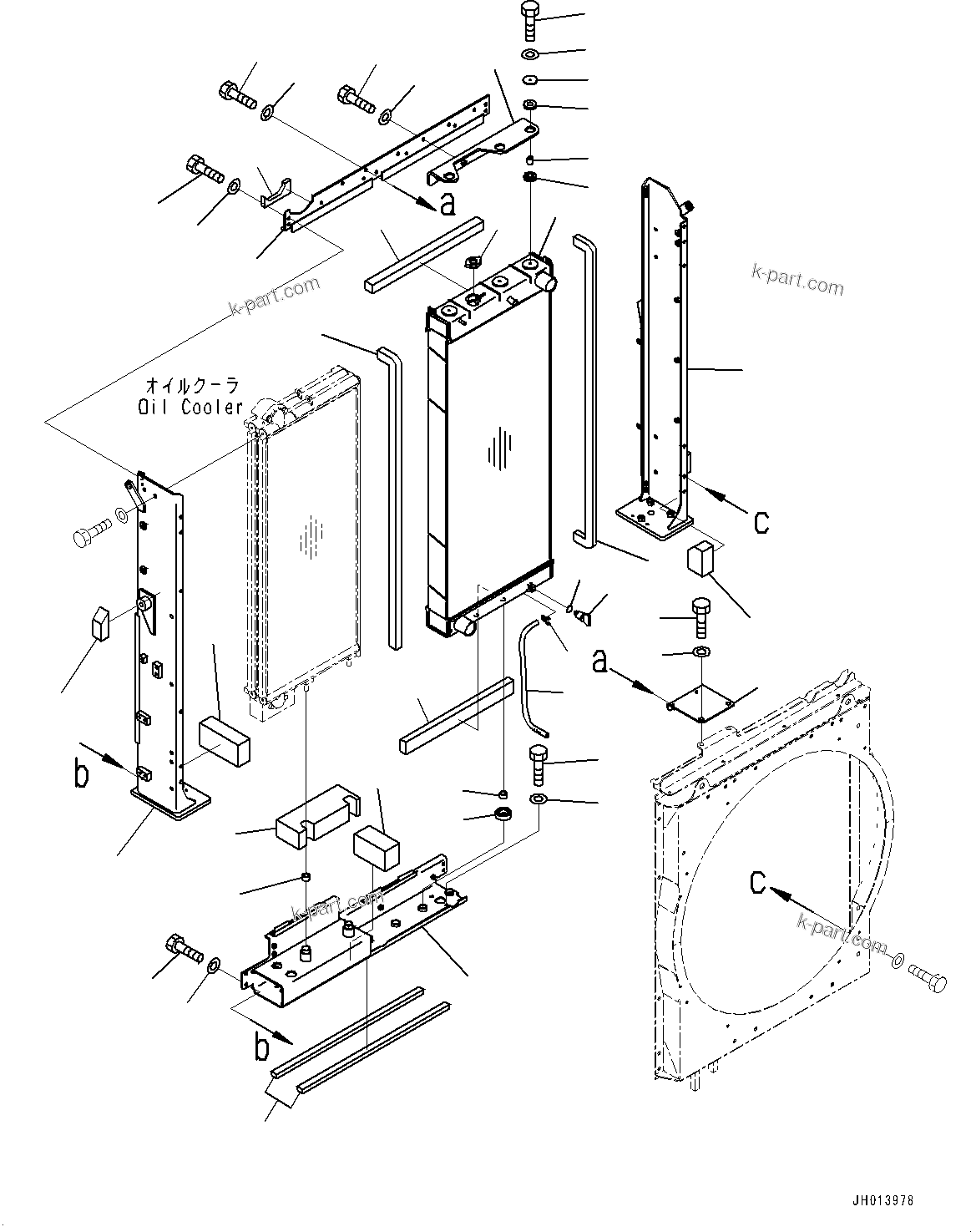 a

k-part.com

k-part.com

オイルクーラ
Oil Cooler

c

a

b

k-part.com

c

k-part.com

b

JH013978