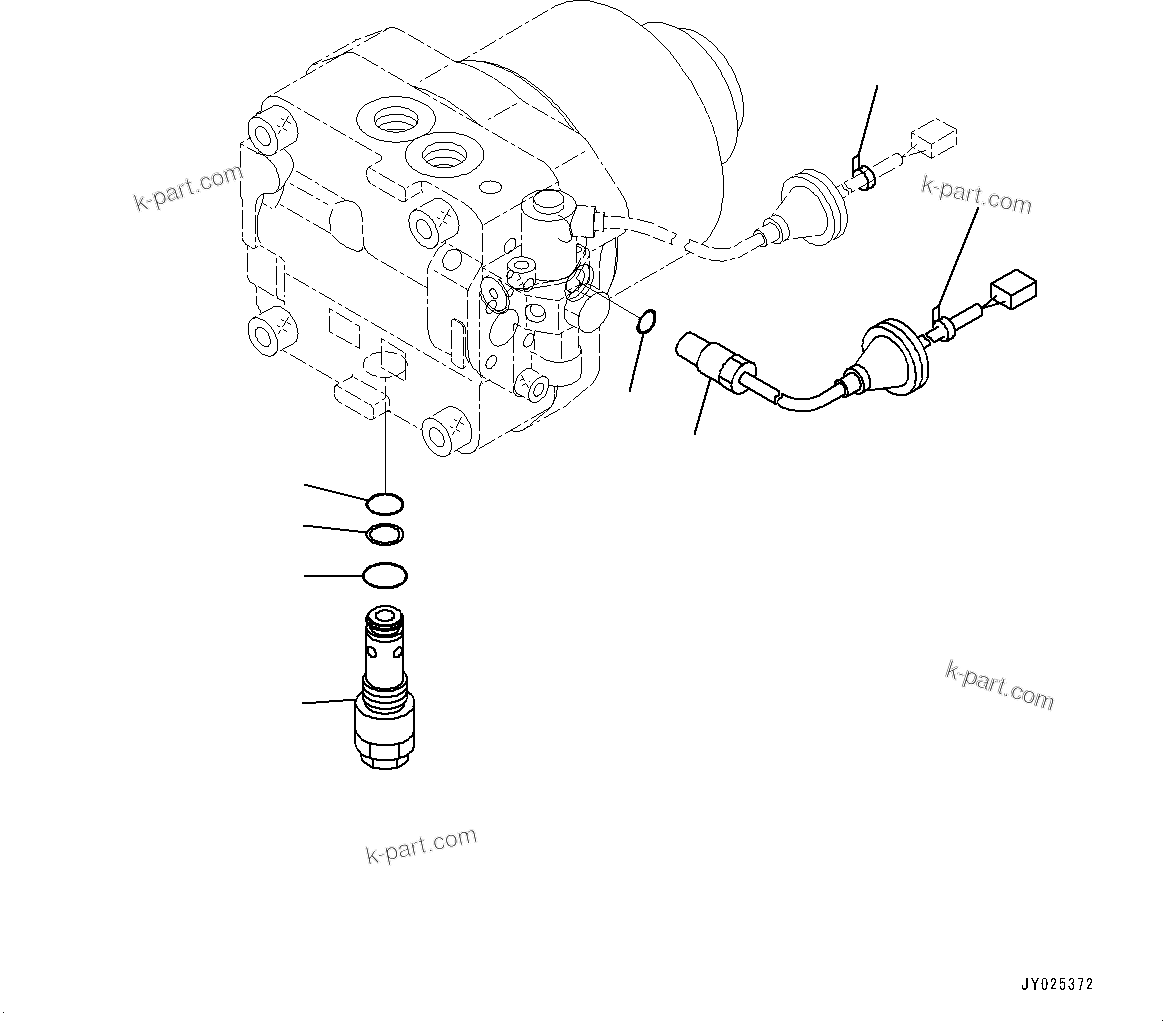 k-part.com
k-part.com
k-part.com
k-part.com
JY025372