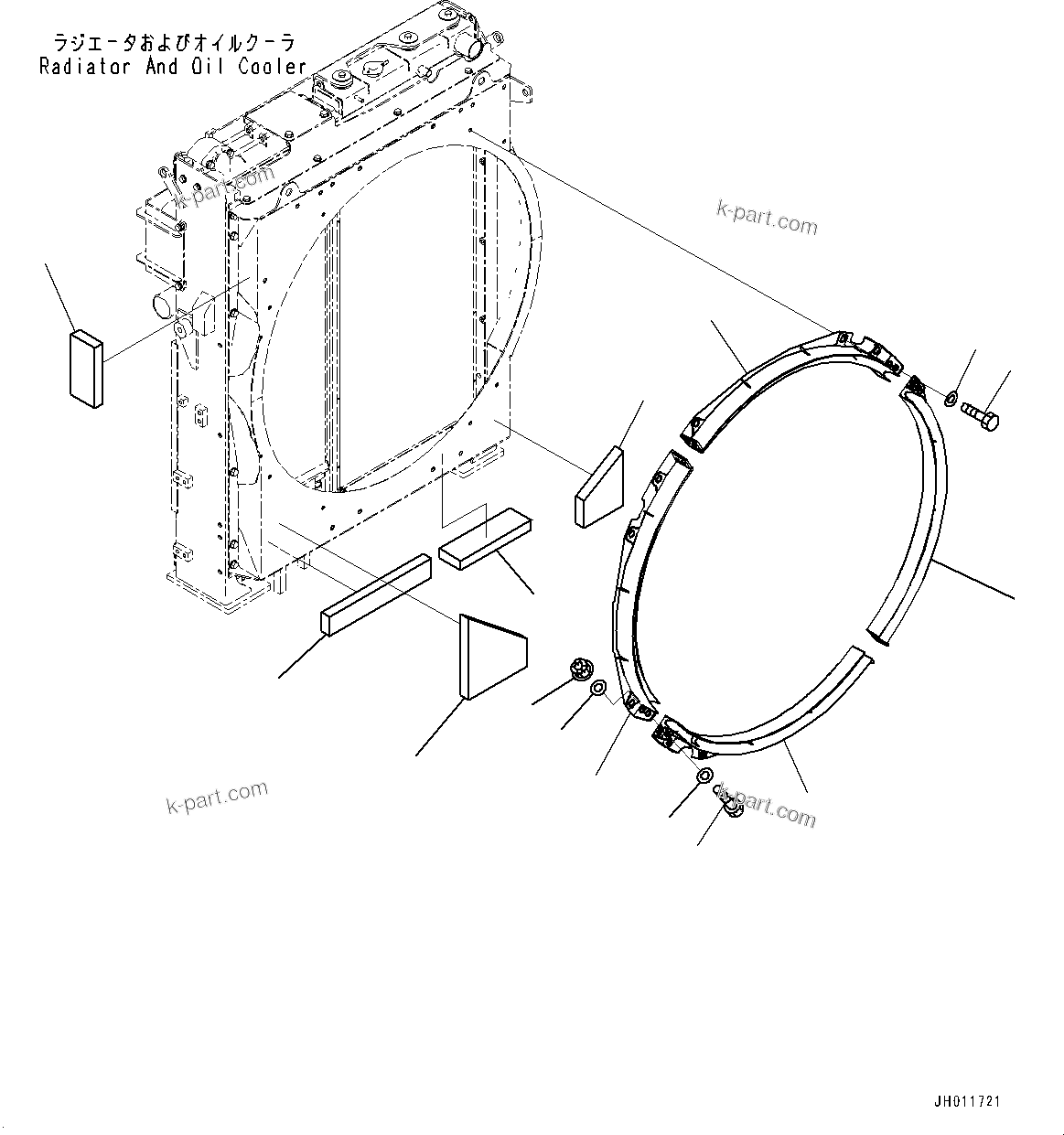 ラジエータおよびオイルクーラ
Radiator And Oil Cooler

k-part.com

k-part.com

k-part.com

k-part.com

JH011721