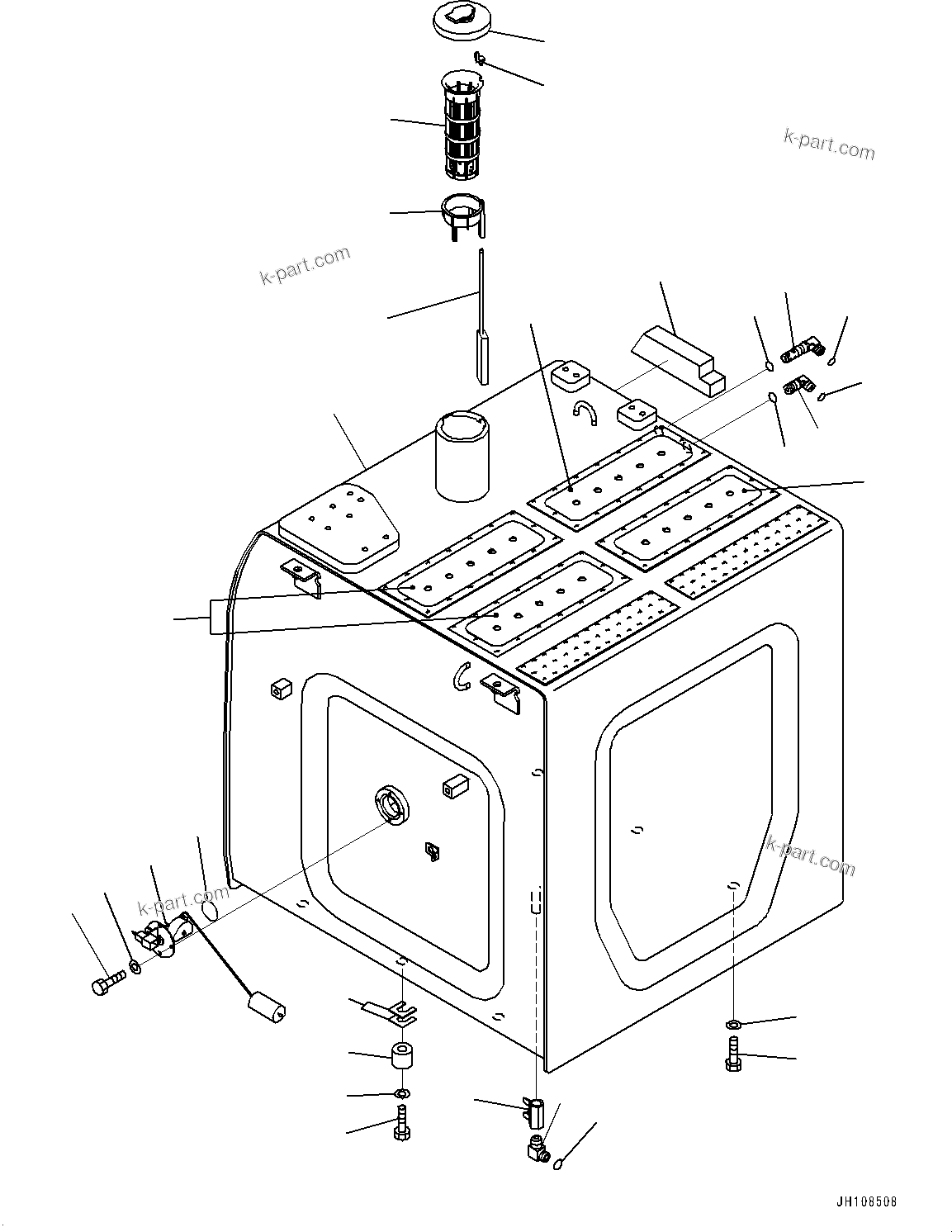 k-part.com

k-part.com

k-part.com

k-part.com

JH108508