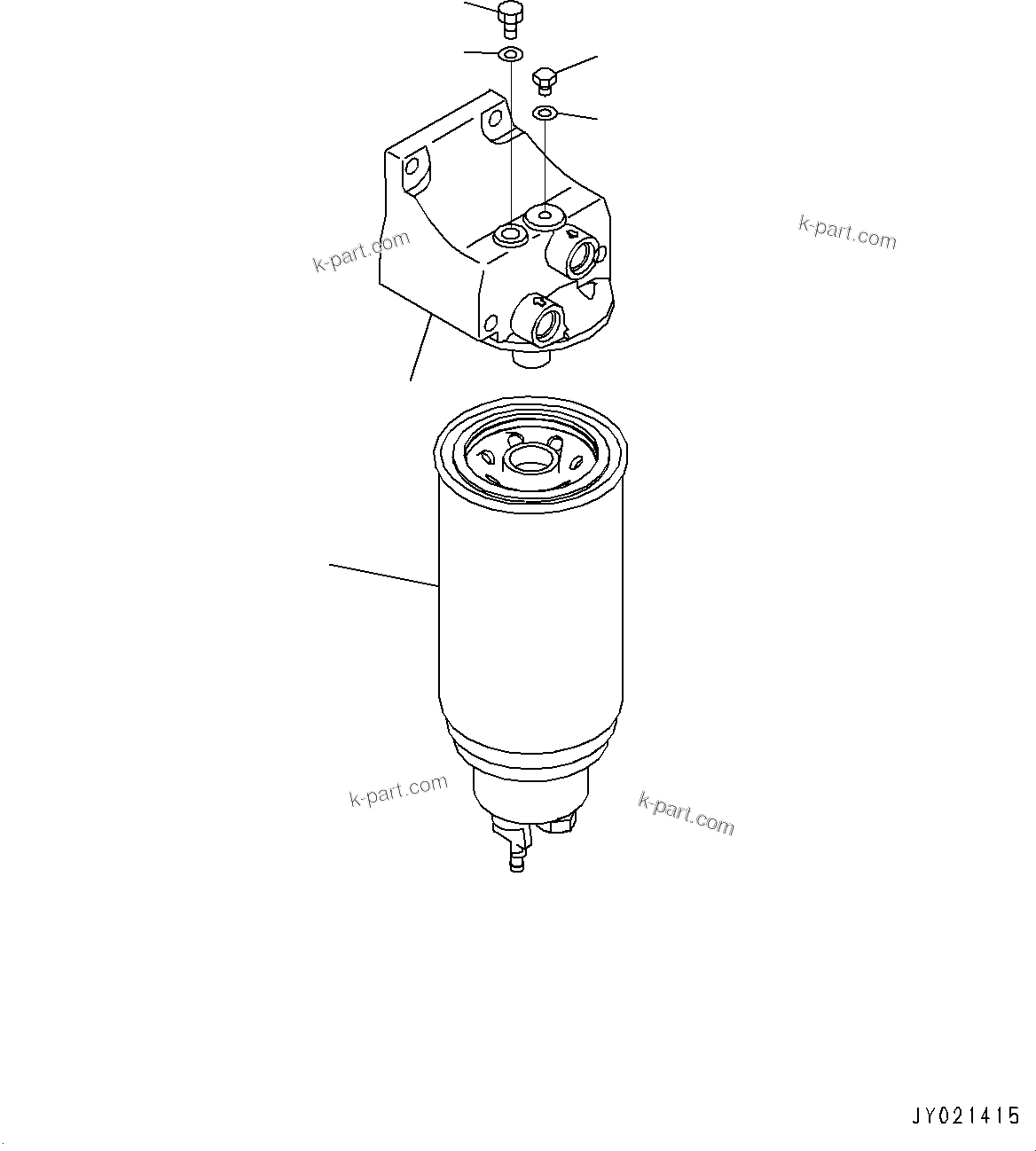 k-part.com

k-part.com

k-part.com

k-part.com

JY021415