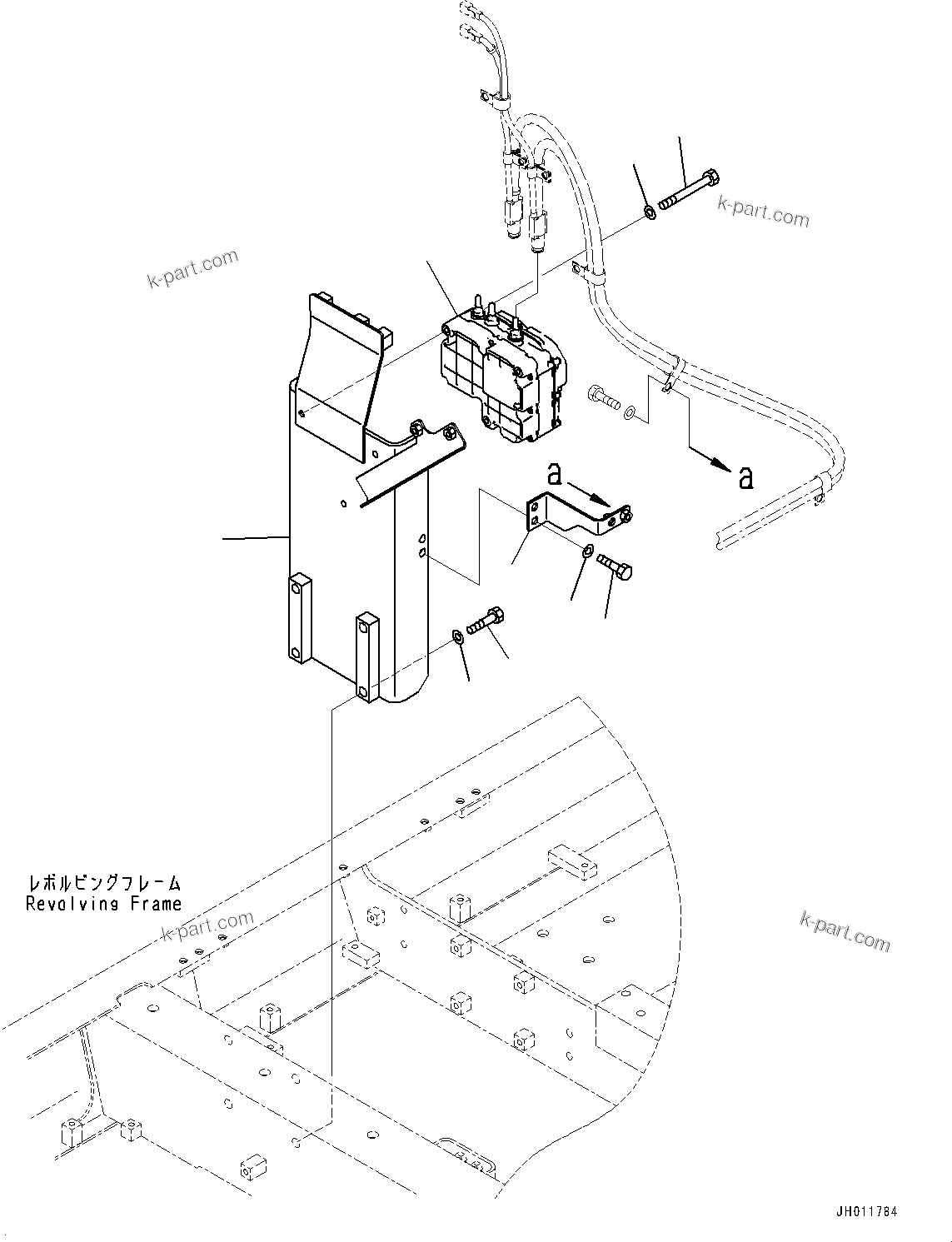 k-part.com

k-part.com

a

a

レボルビングフレーム
Revolving Frame

k-part.com

k-part.com

JH011784