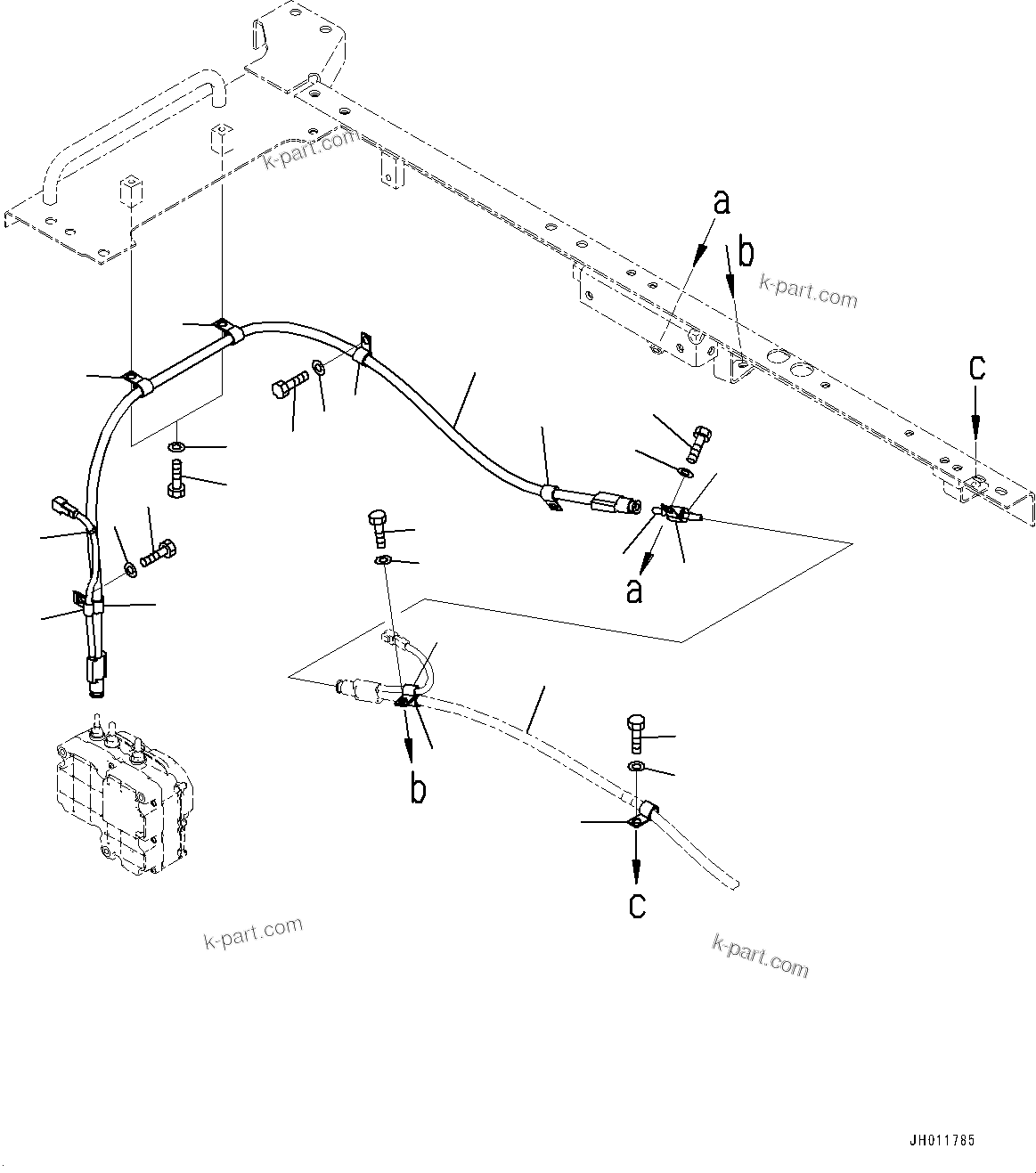 k-part.com

a

b

k-part.com

c

a

b

c

k-part.com

k-part.com

JH011785