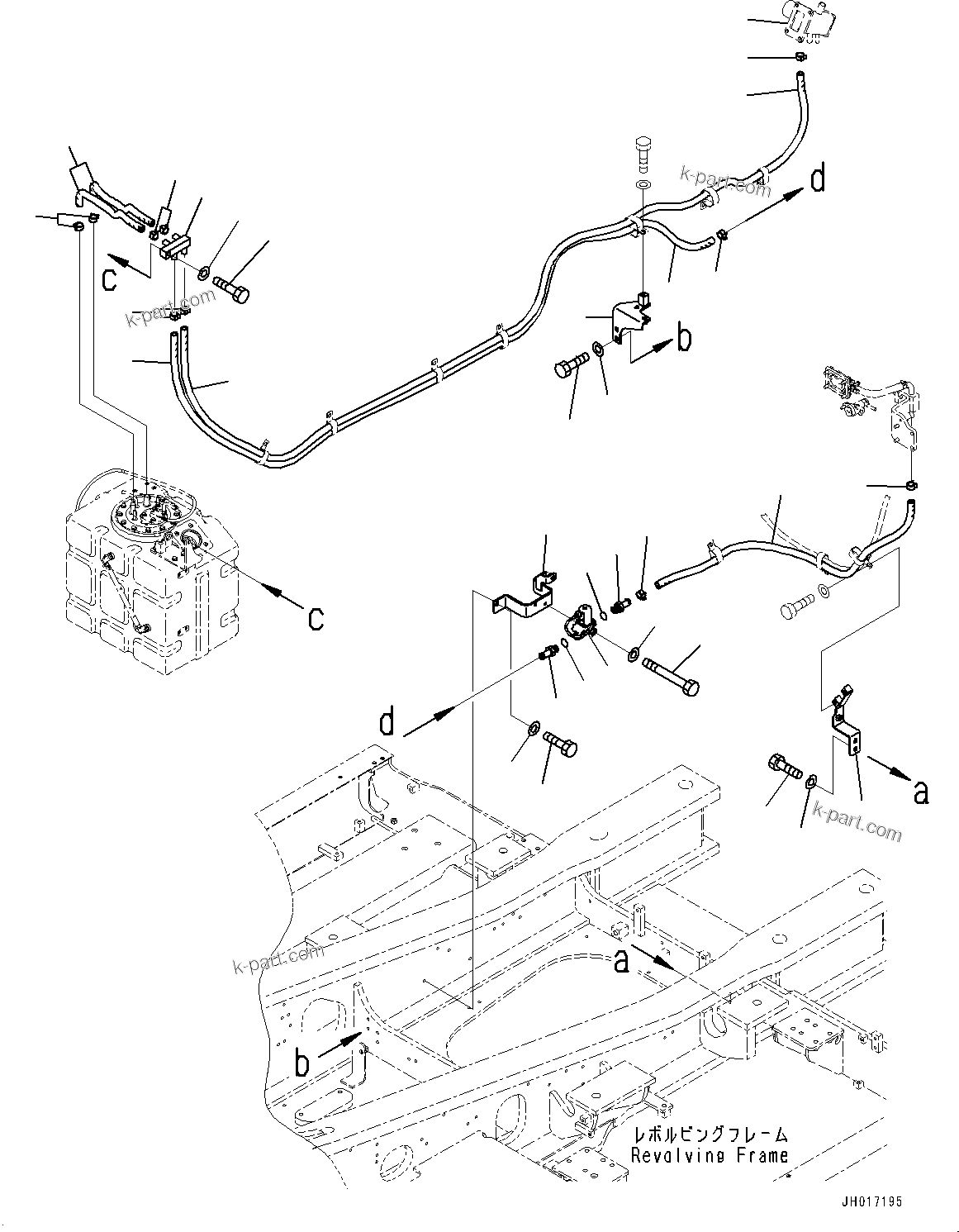 k-part.com

d

c

k-part.com

b

c

d

a

k-part.com

k-part.com

a

b

レボルビングフレーム
Revolving Frame

JH017195