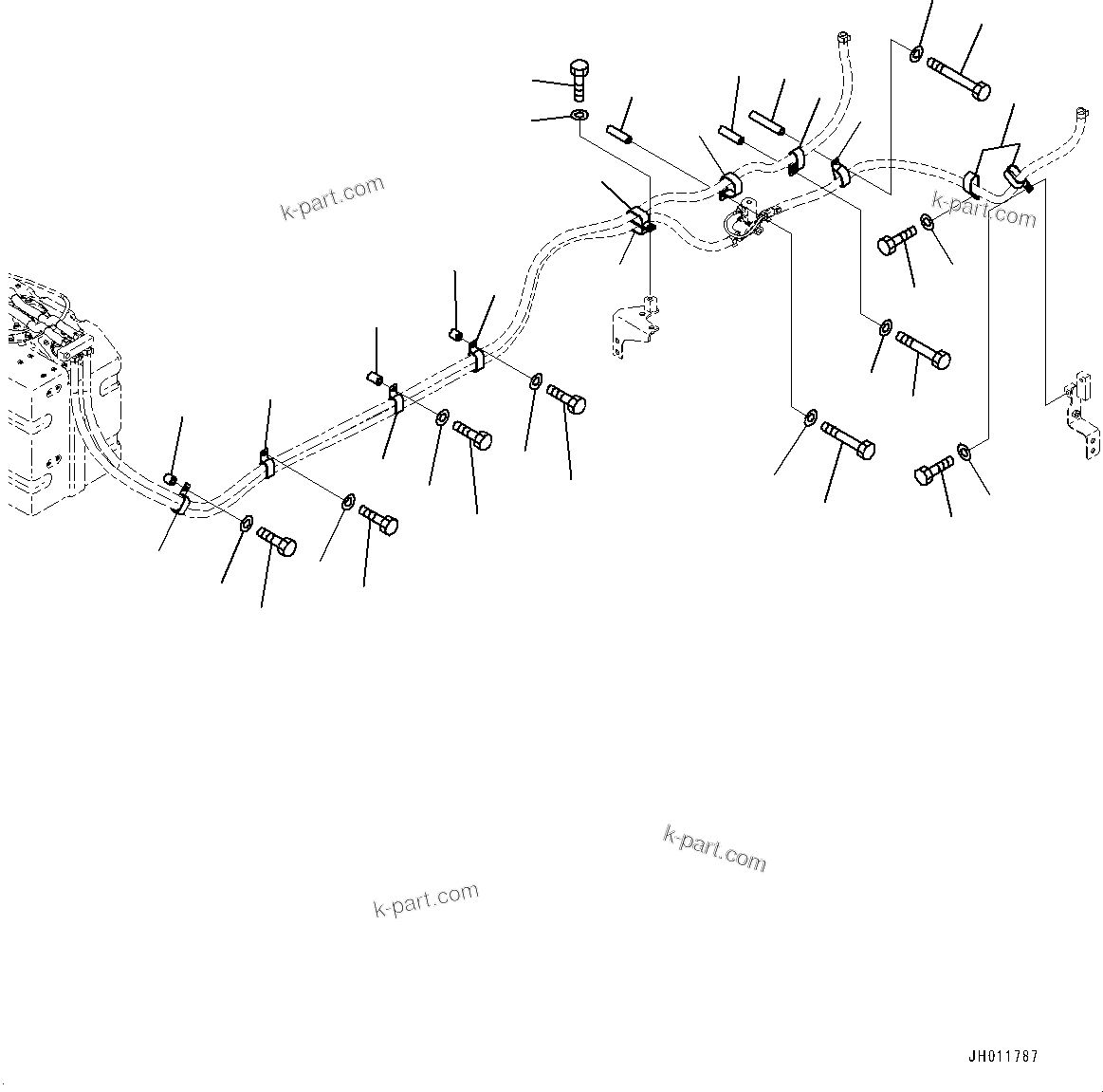 k-part.com

k-part.com

k-part.com

k-part.com

JH011787