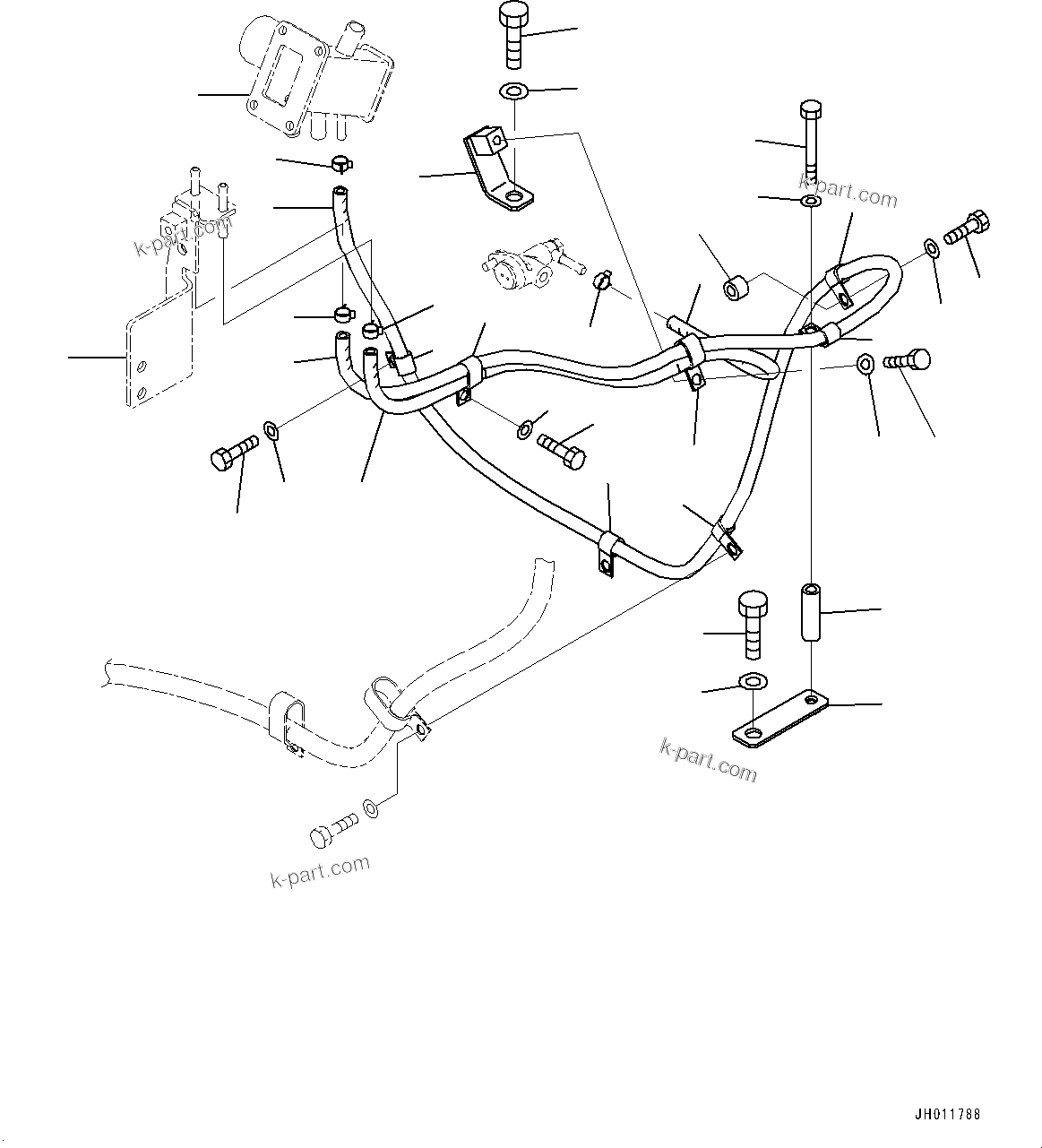 k-part.com

k-part.com

k-part.com

k-part.com

JH011788