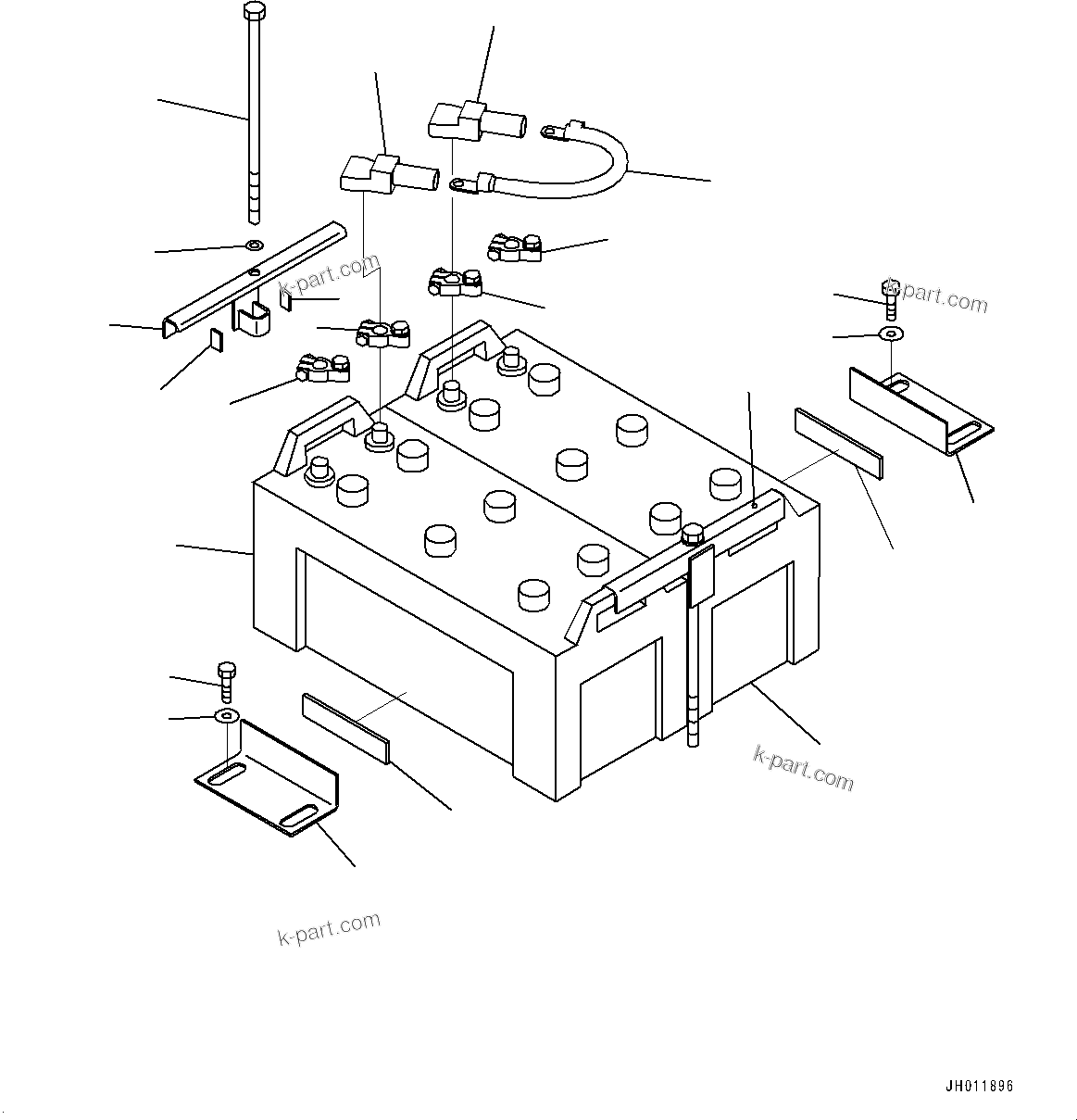 k-part.com

k-part.com

k-part.com

k-part.com

JH011896