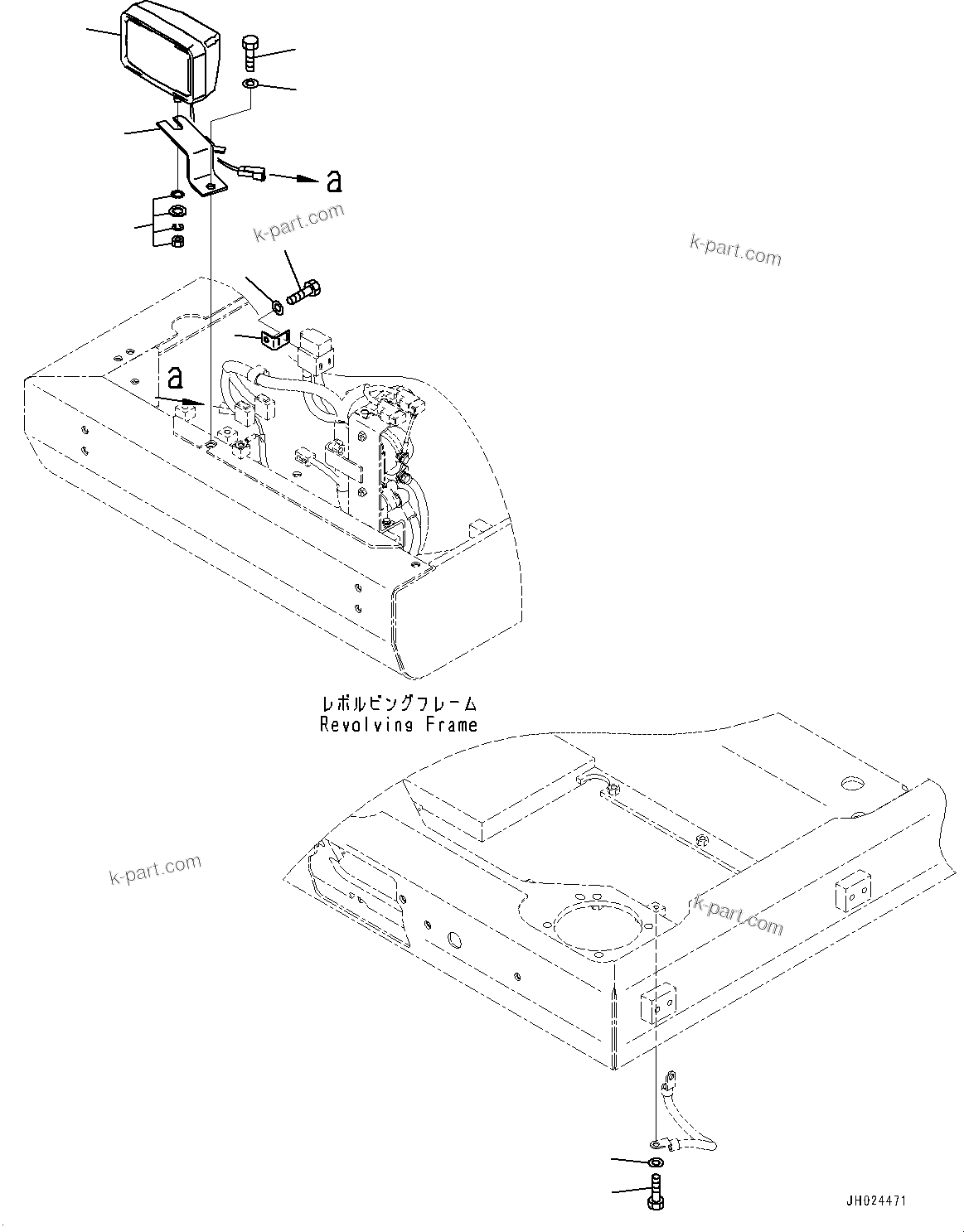 a

k-part.com

k-part.com

a

レボルビングフレーム
Revolving Frame

k-part.com

k-part.com

JH024471