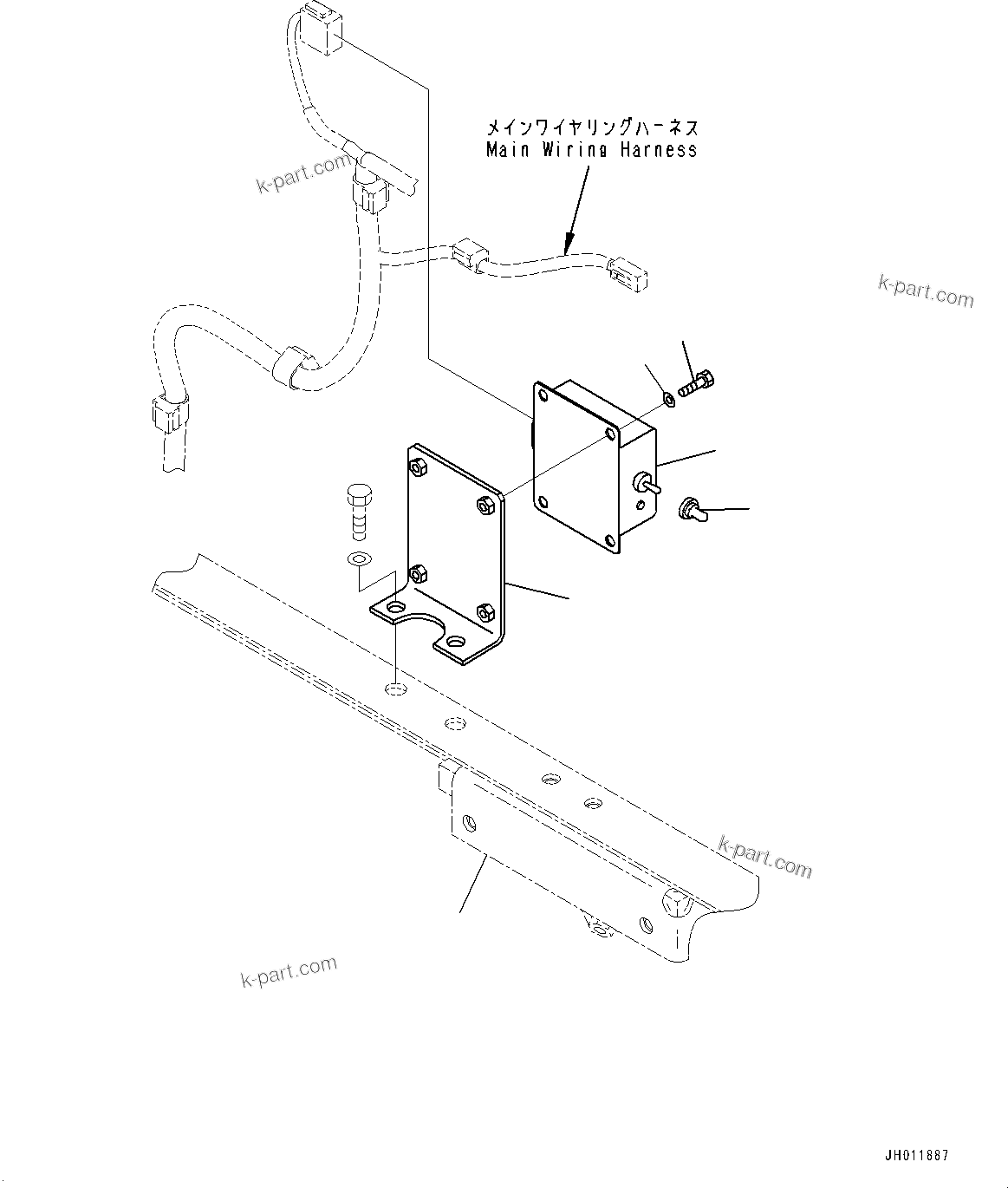 メインワイヤリングハーネス
Main Wiring Harness

k-part.com

k-part.com

k-part.com

k-part.com

JH011887