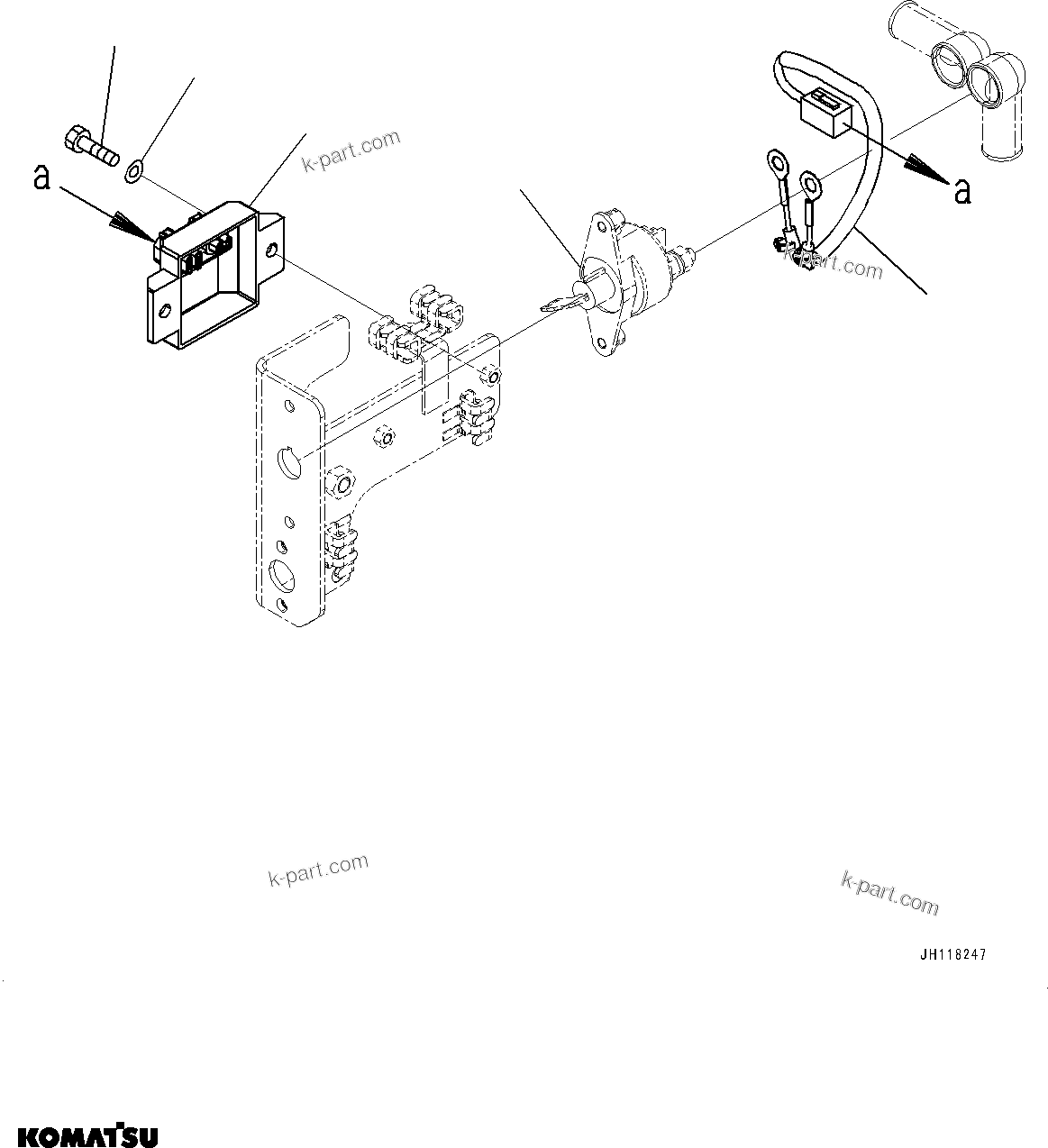 a

k-part.com

a

k-part.com

k-part.com

k-part.com

JH118247

KOMATSU