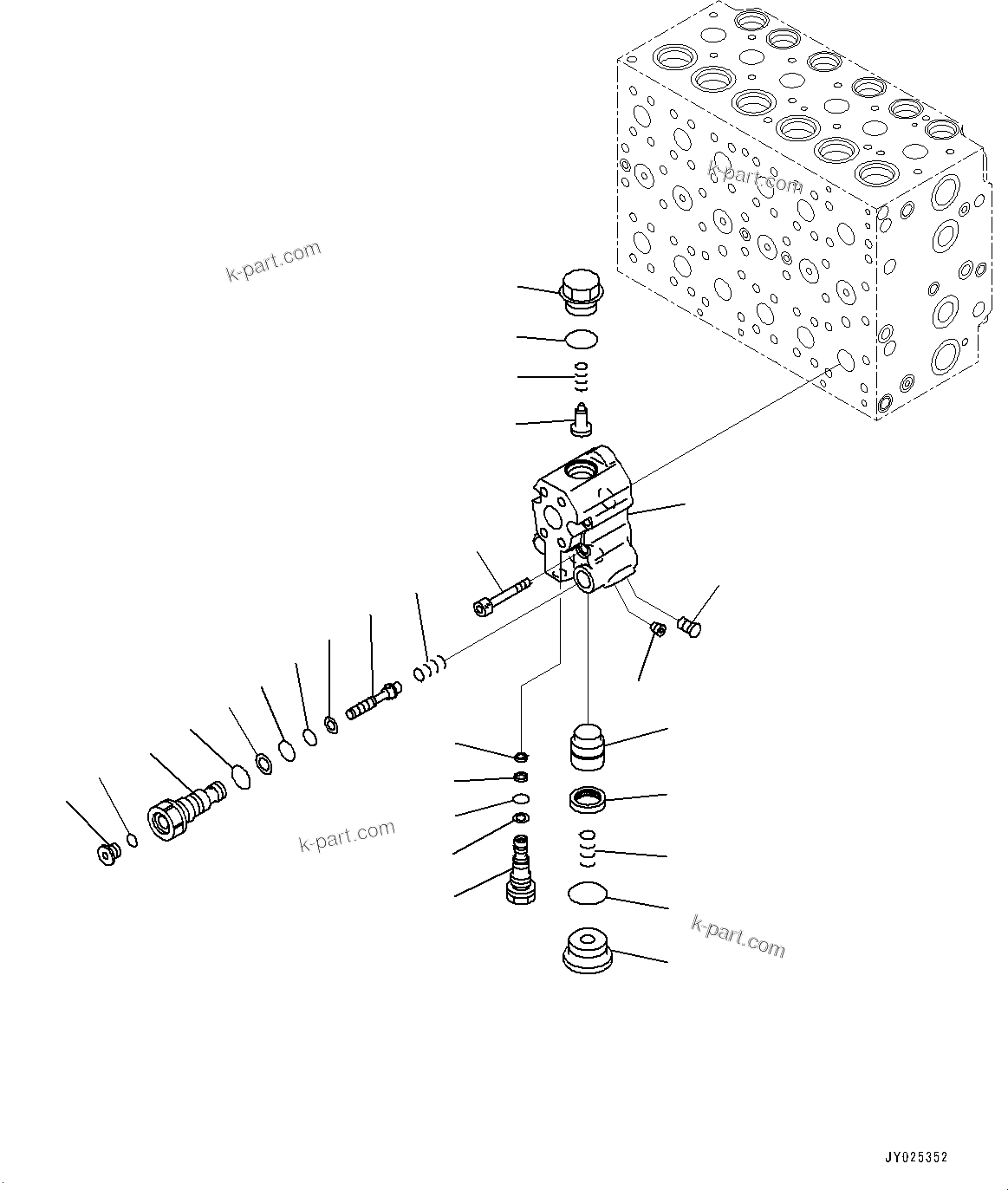 k-part.com

k-part.com

k-part.com

k-part.com

JY025352