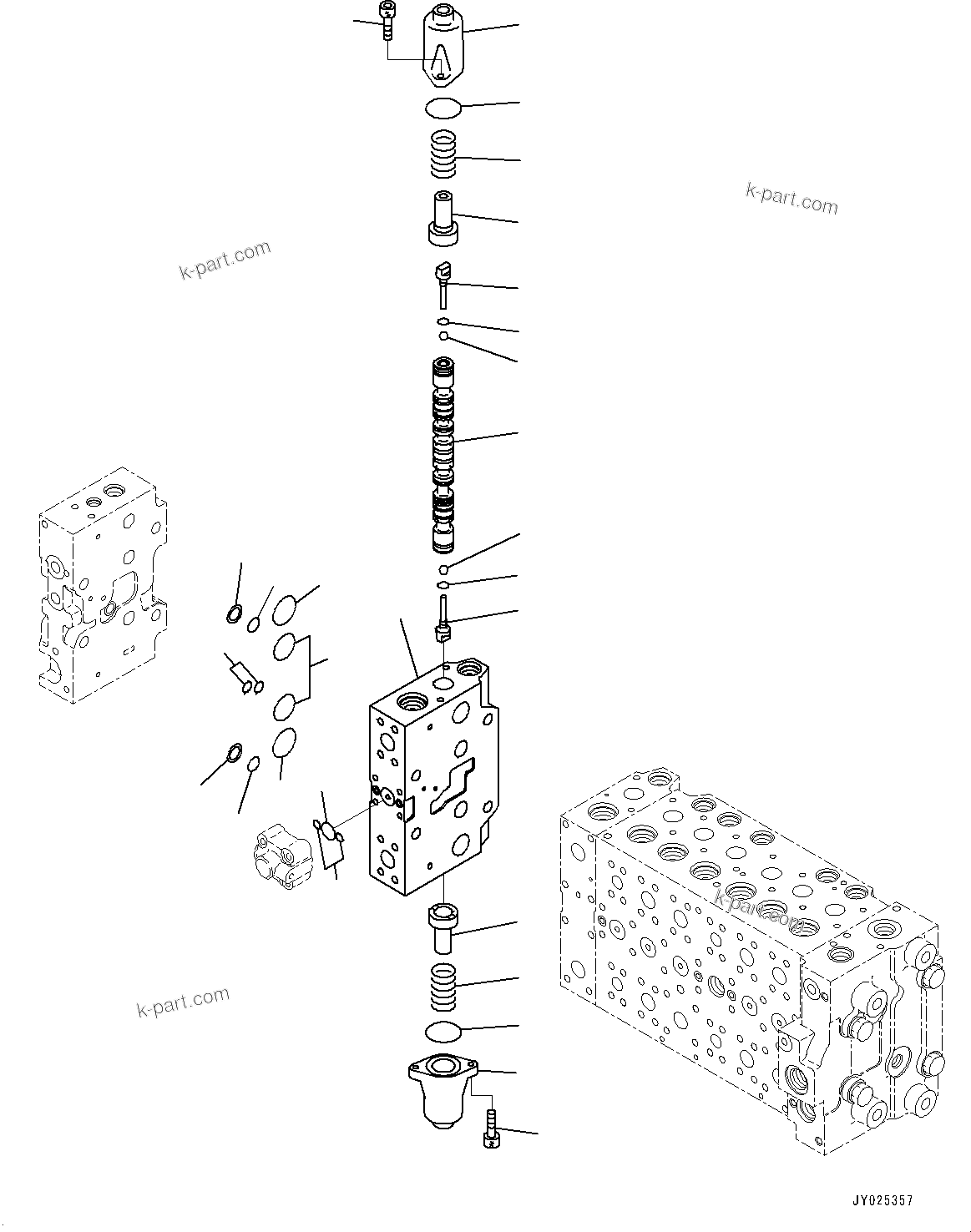 k-part.com

k-part.com

k-part.com

k-part.com

JY025357