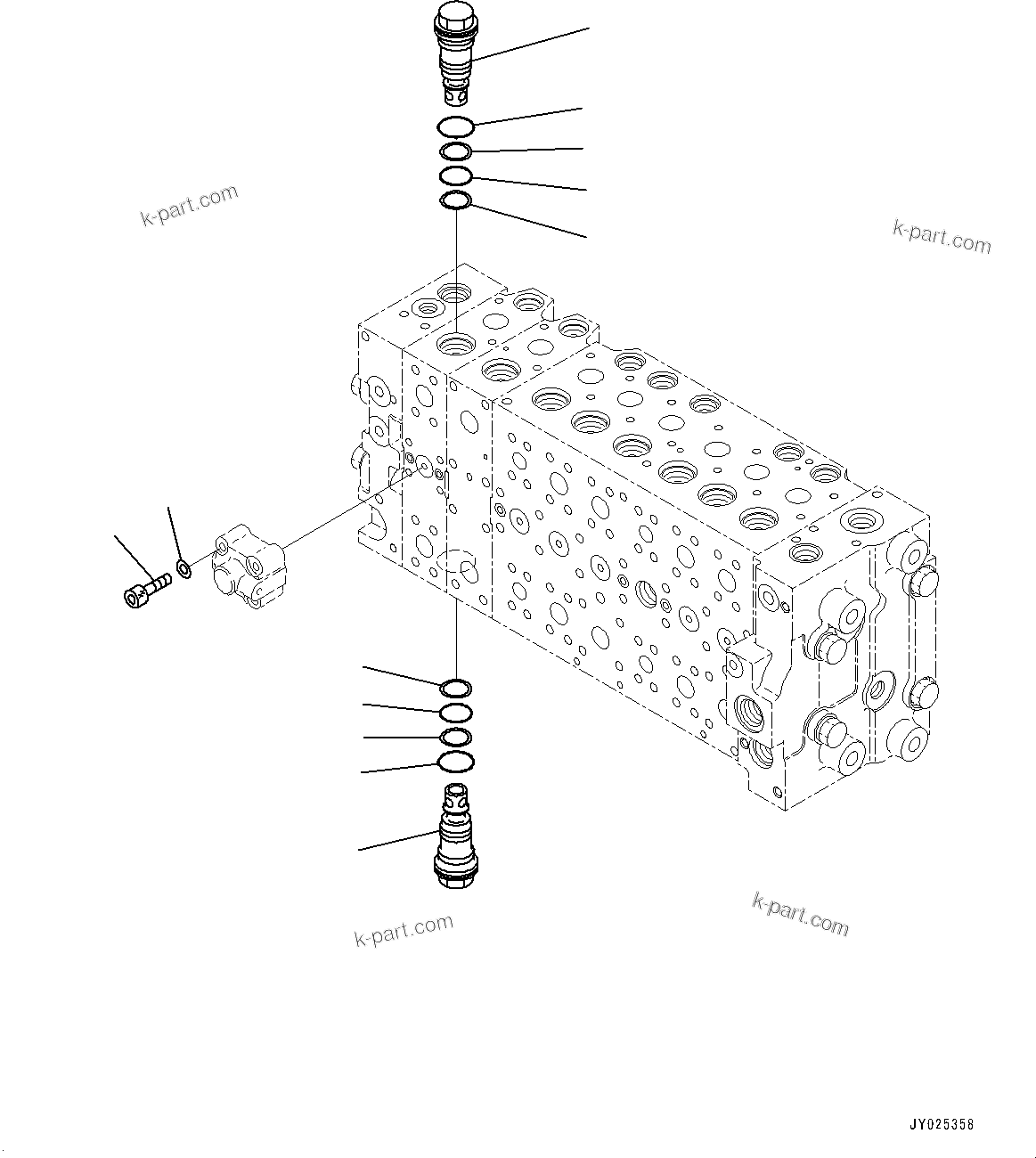 k-part.com

k-part.com

k-part.com

k-part.com

JY025358