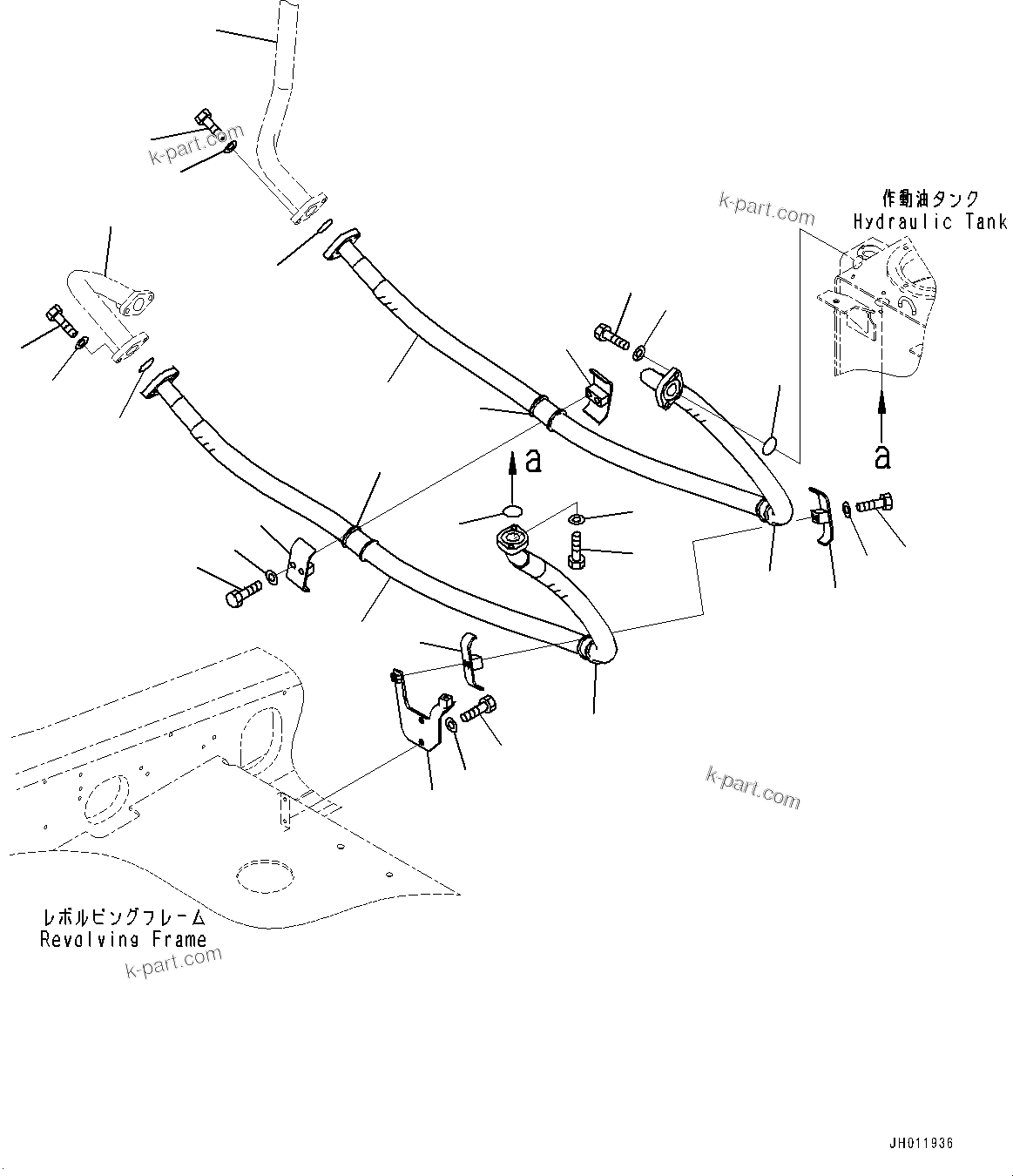 k-part.com

k-part.com

作動油タンク
Hydraulic Tank

a

a

k-part.com

レボルビングフレーム
Revolving Frame

k-part.com

JH011936