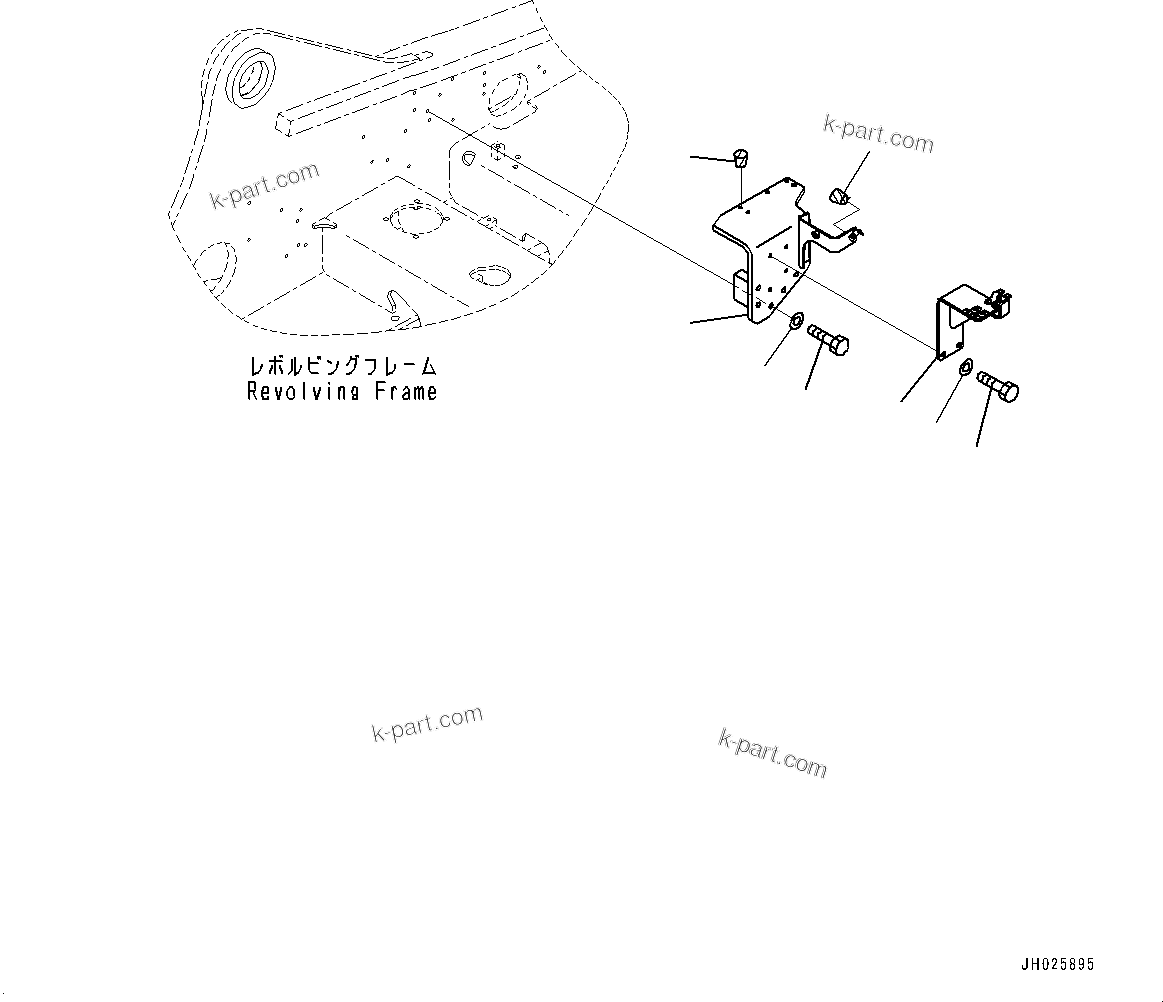 k-part.com

k-part.com

レボルビングフレーム
Revolving Frame

k-part.com

k-part.com

JH025895