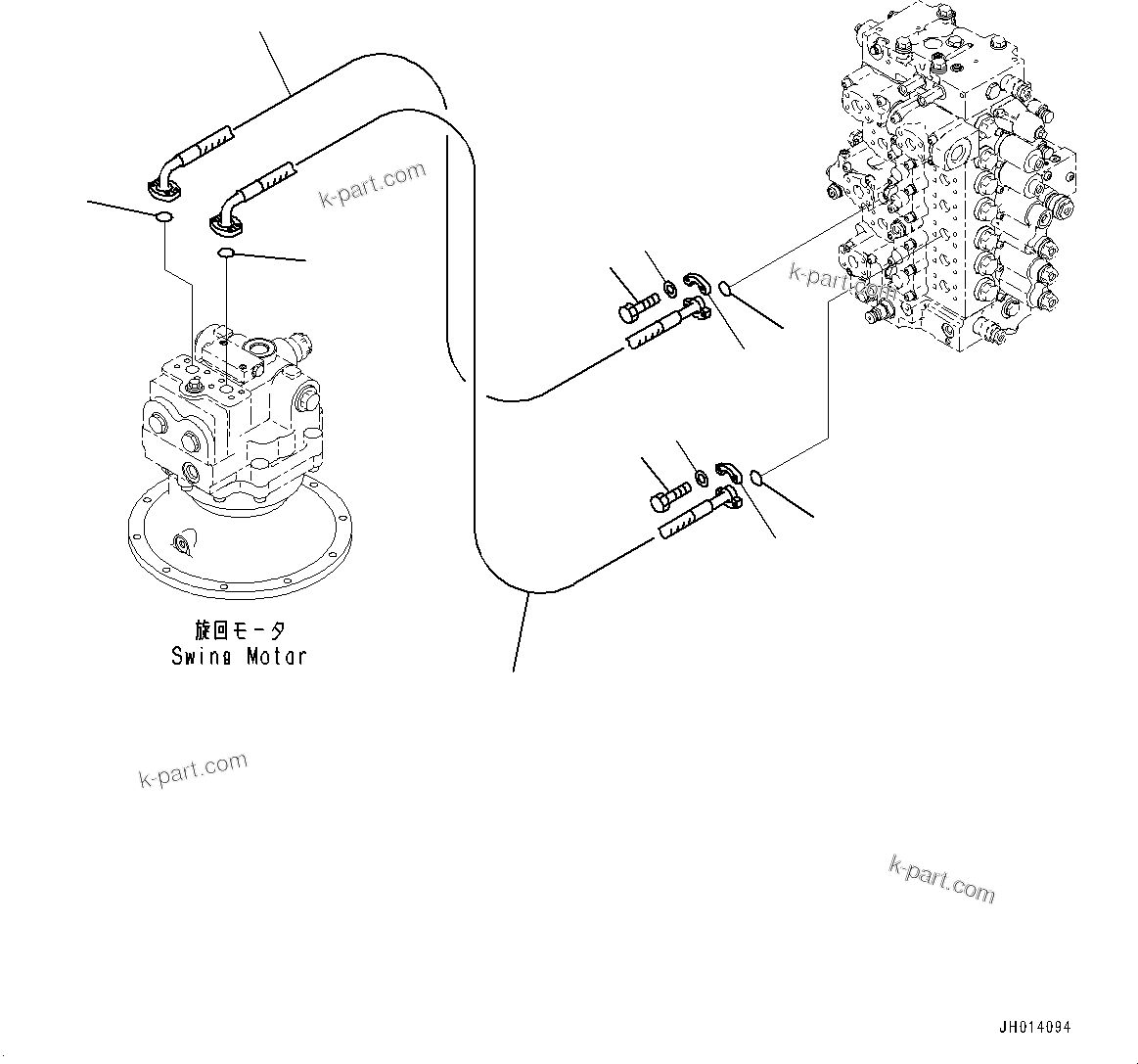 k-part.com

k-part.com

旋回モータ
Swing Motor

k-part.com

k-part.com

JH014094