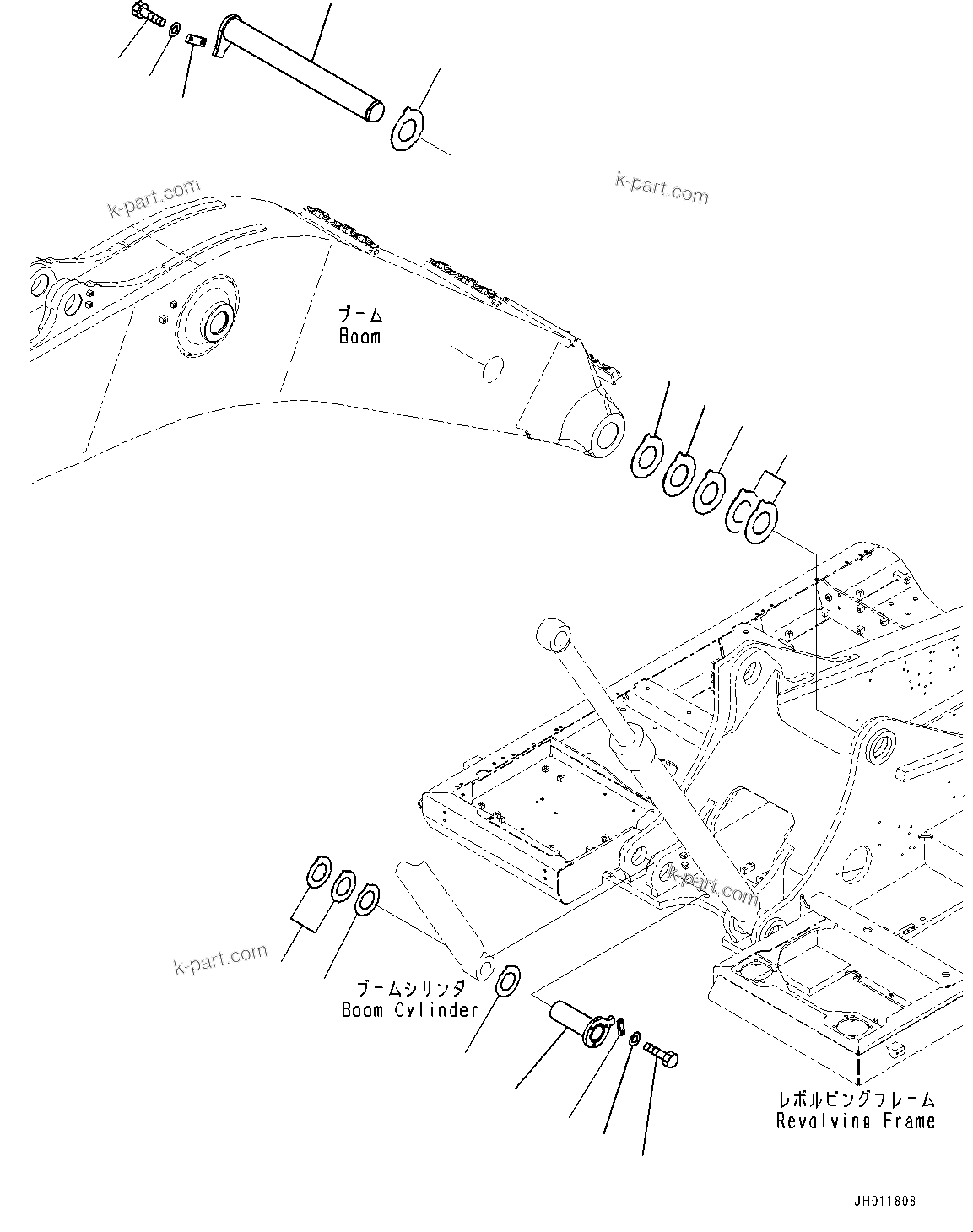 k-part.com

k-part.com

ブーム
Boom

k-part.com

k-part.com

ブームシリンダ
Boom Cylinder

レボルビングフレーム
Revolving Frame

JH011808