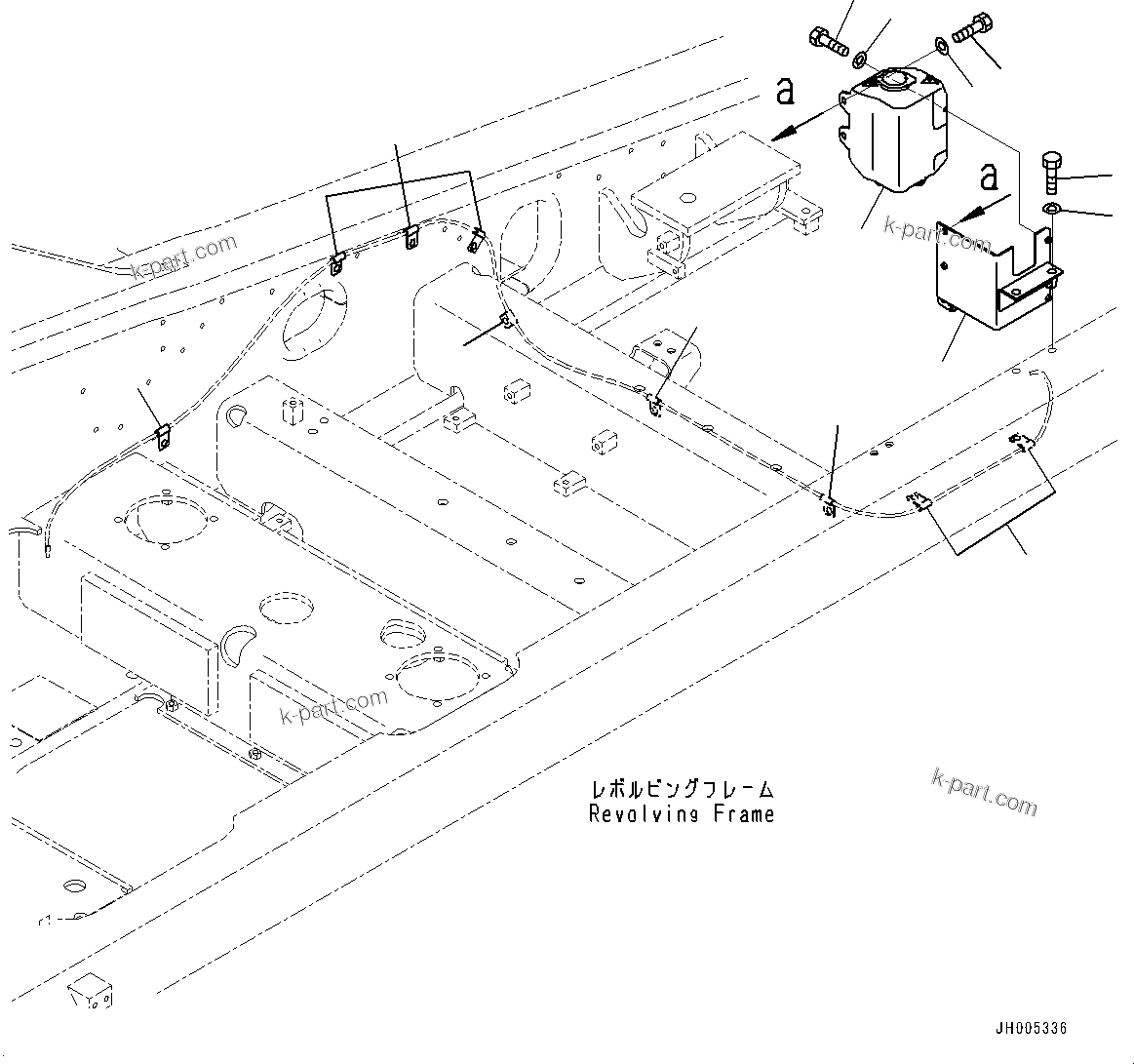 a

a

k-part.com

k-part.com

k-part.com

k-part.com

レボルビングフレーム
Revolving Frame

JH005336