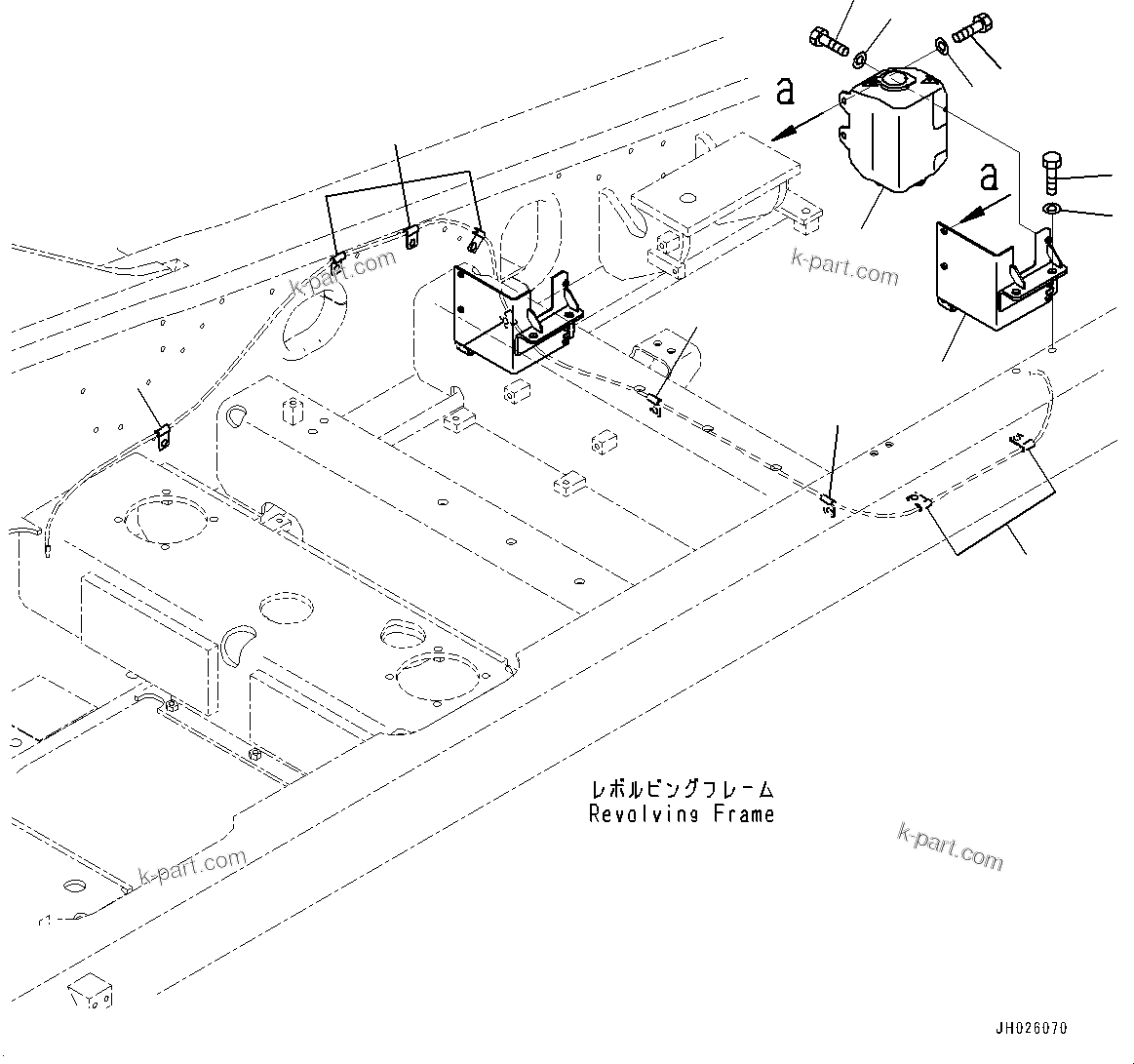 a

a

k-part.com

k-part.com

レボルビングフレーム
Revolving Frame

k-part.com

k-part.com

JH026070