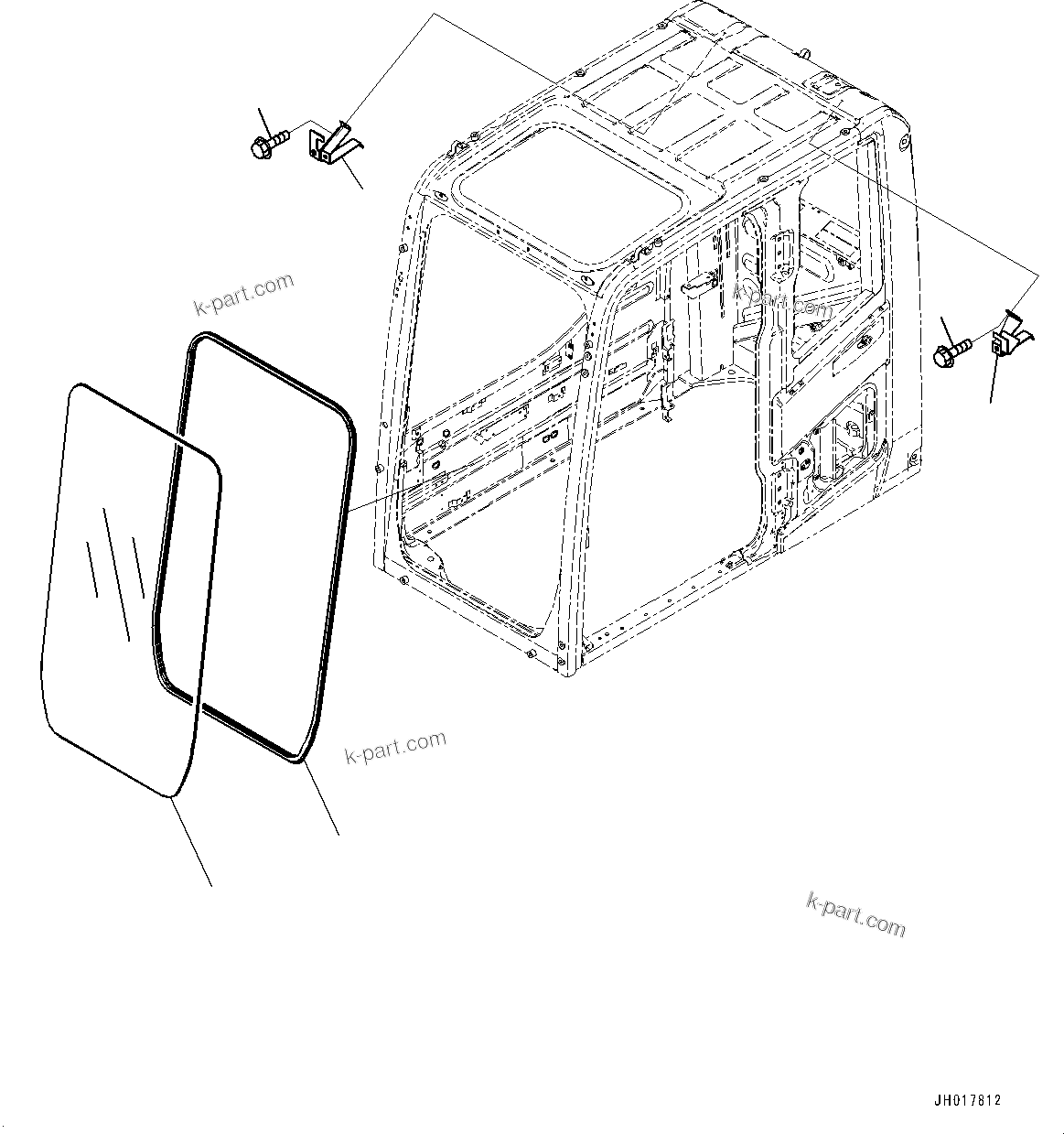 k-part.com

k-part.com

k-part.com

k-part.com

JH017812