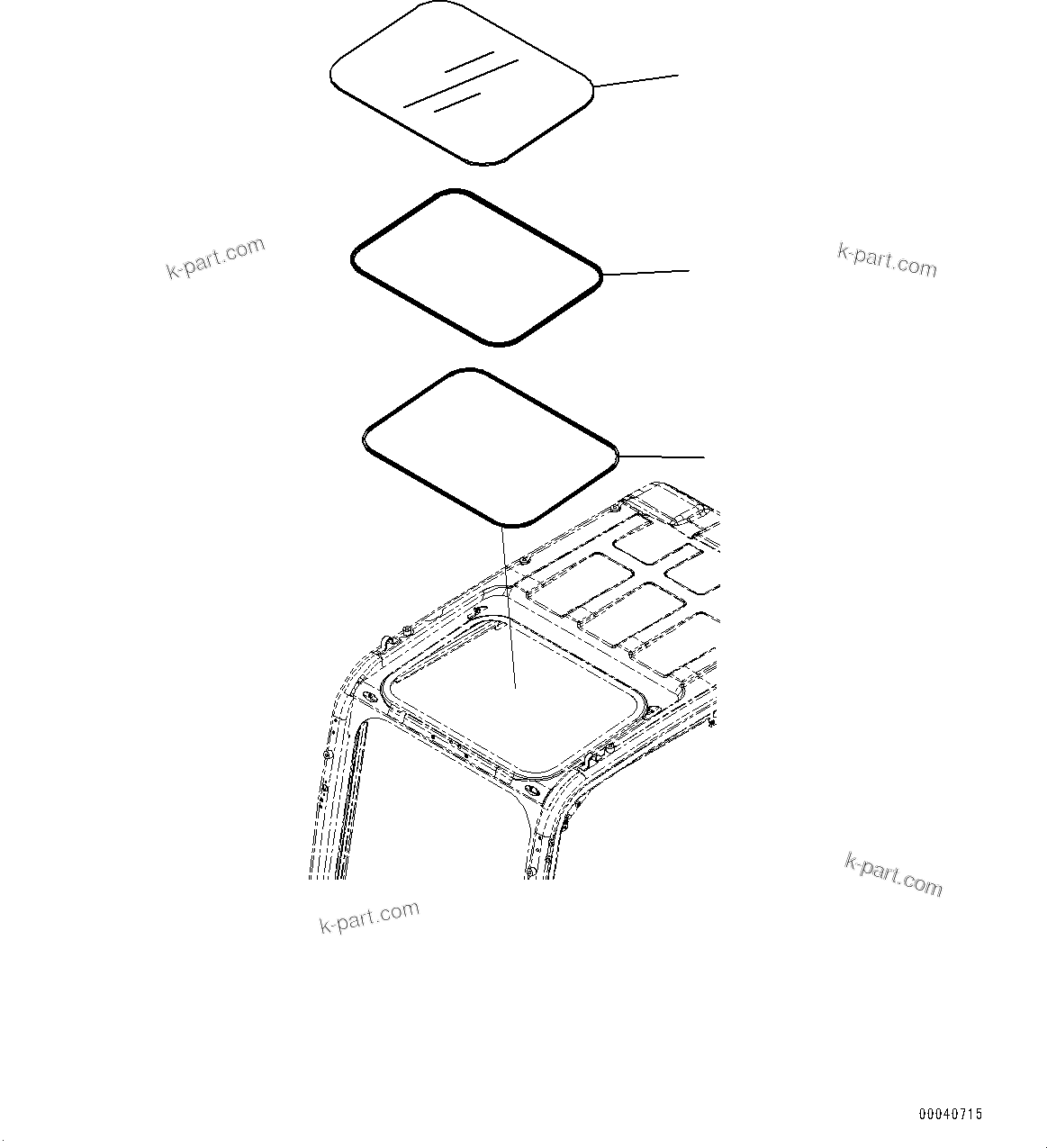 k-part.com

k-part.com

k-part.com

k-part.com

00040715