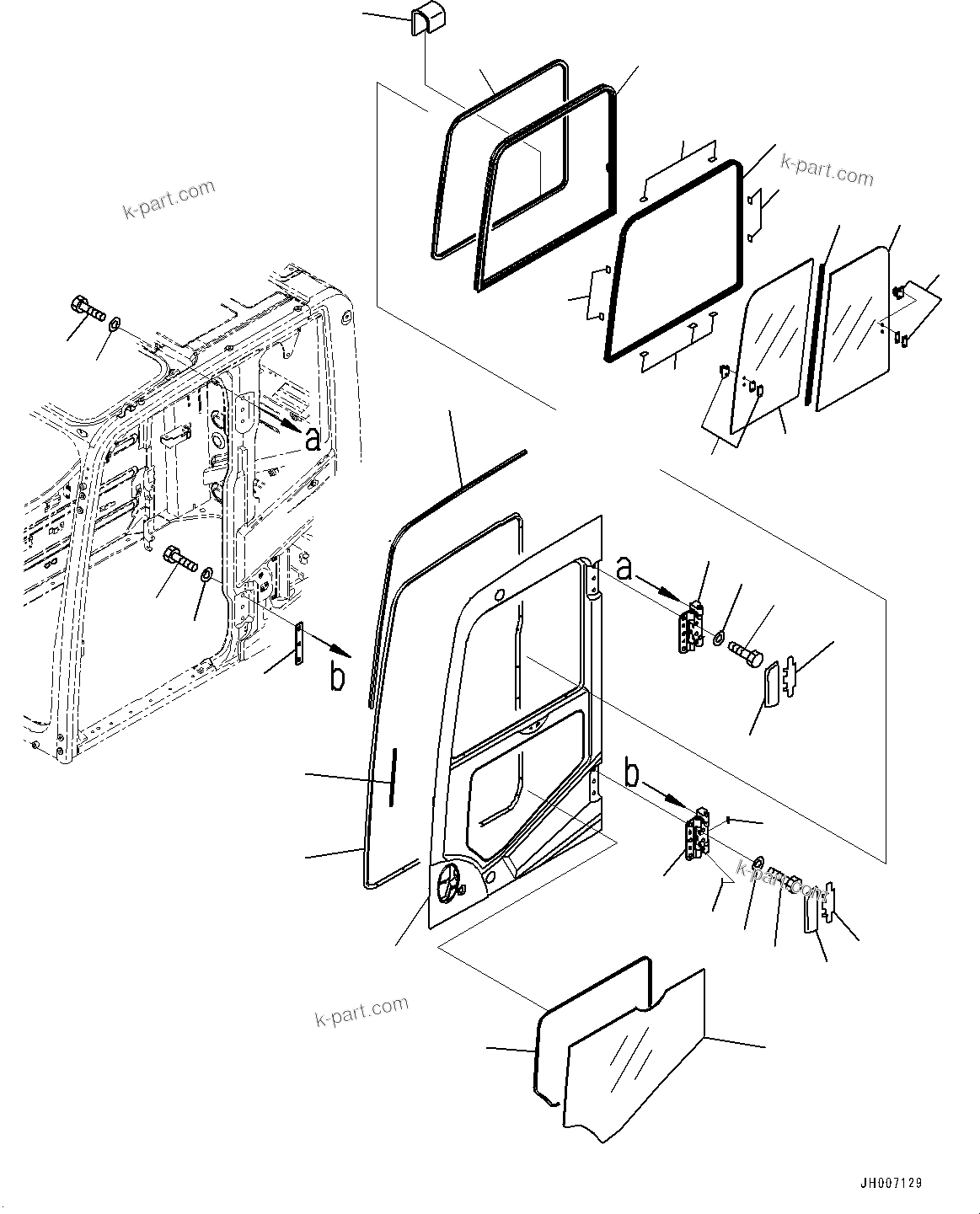 k-part.com

k-part.com

a

a

b

b

k-part.com

k-part.com

JH007129