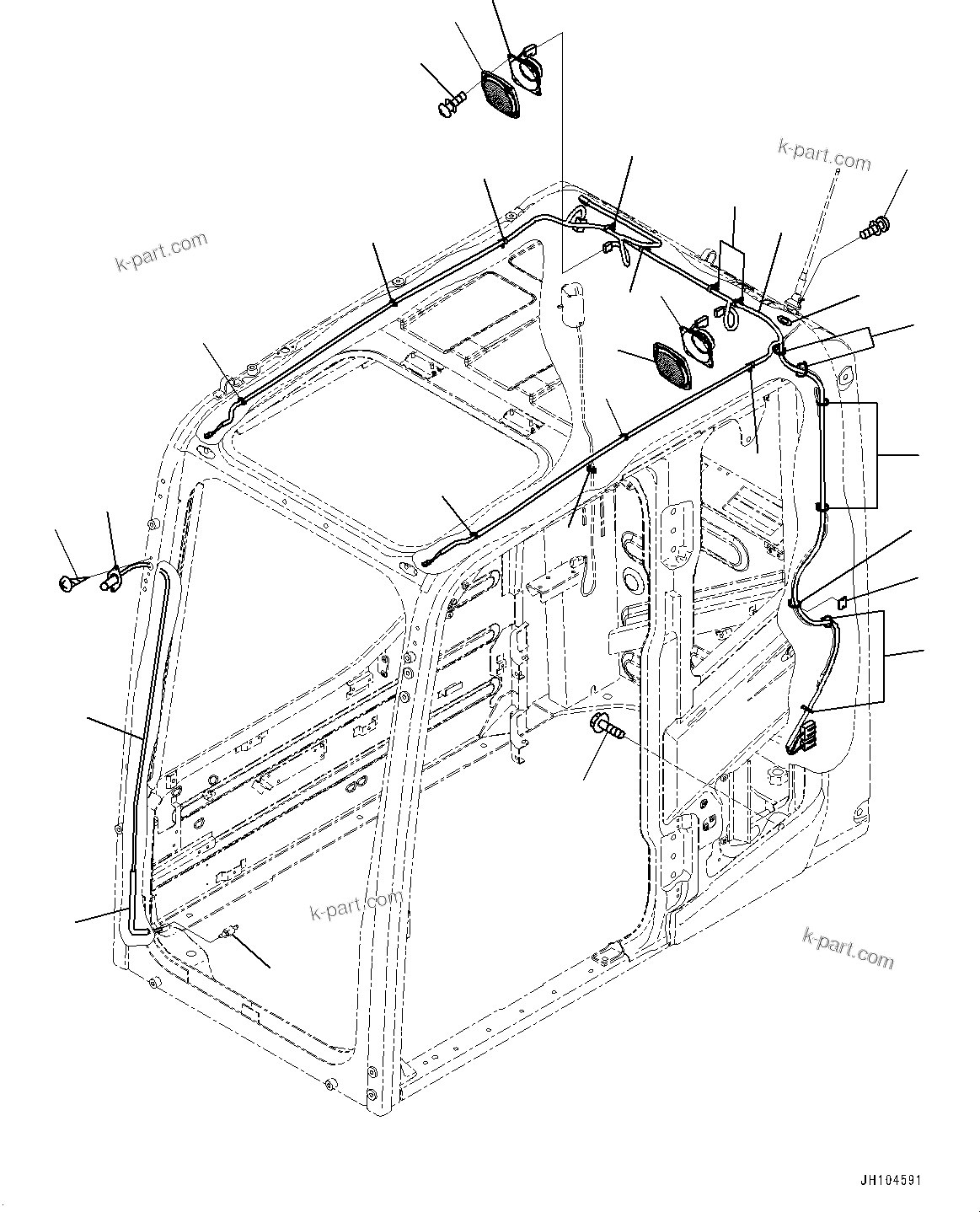 k-part.com

k-part.com

k-part.com

k-part.com

JH104591