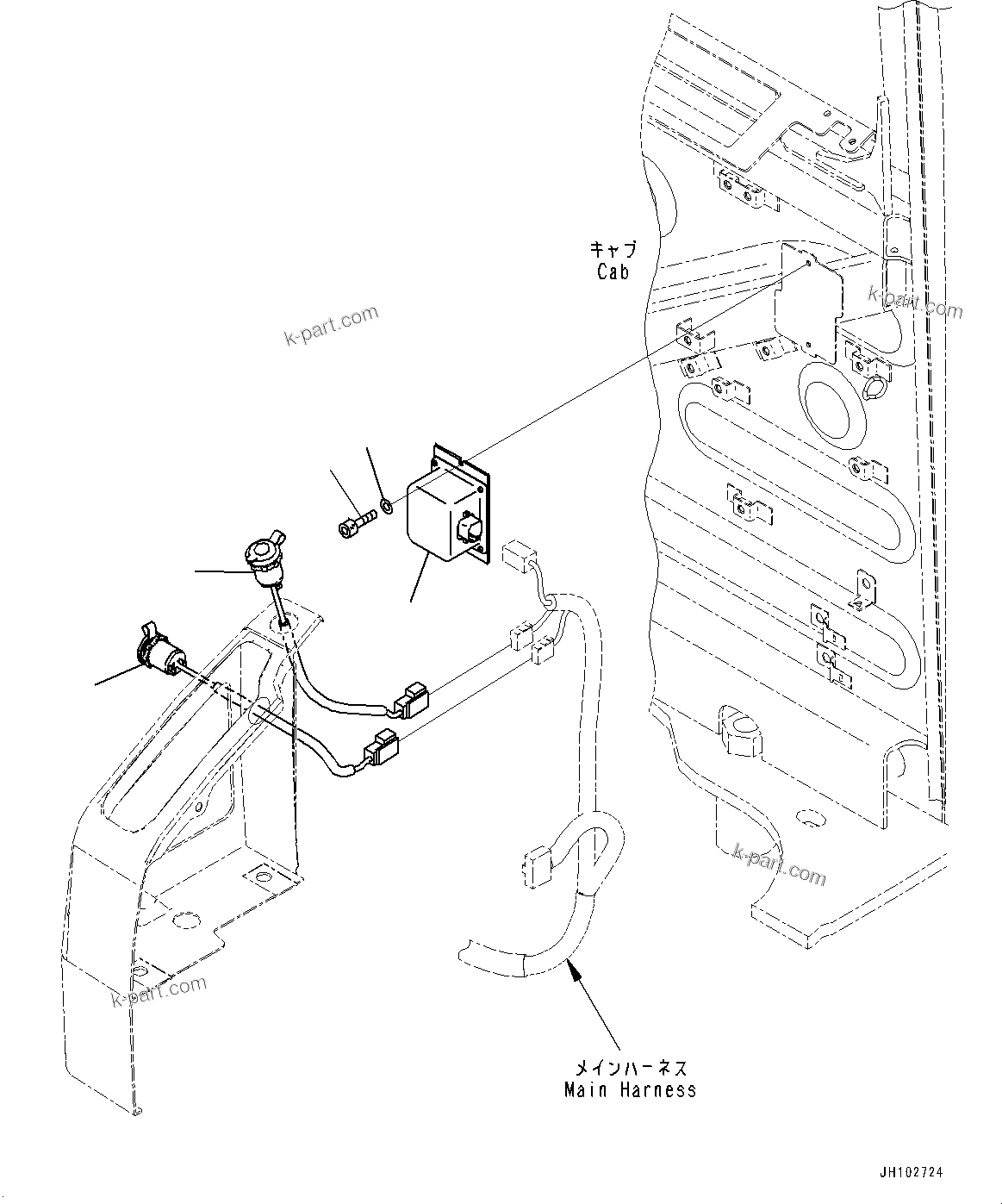 キャブ
Cab

k-part.com

k-part.com

k-part.com

k-part.com

メインハーネス
Main Harness

JH102724