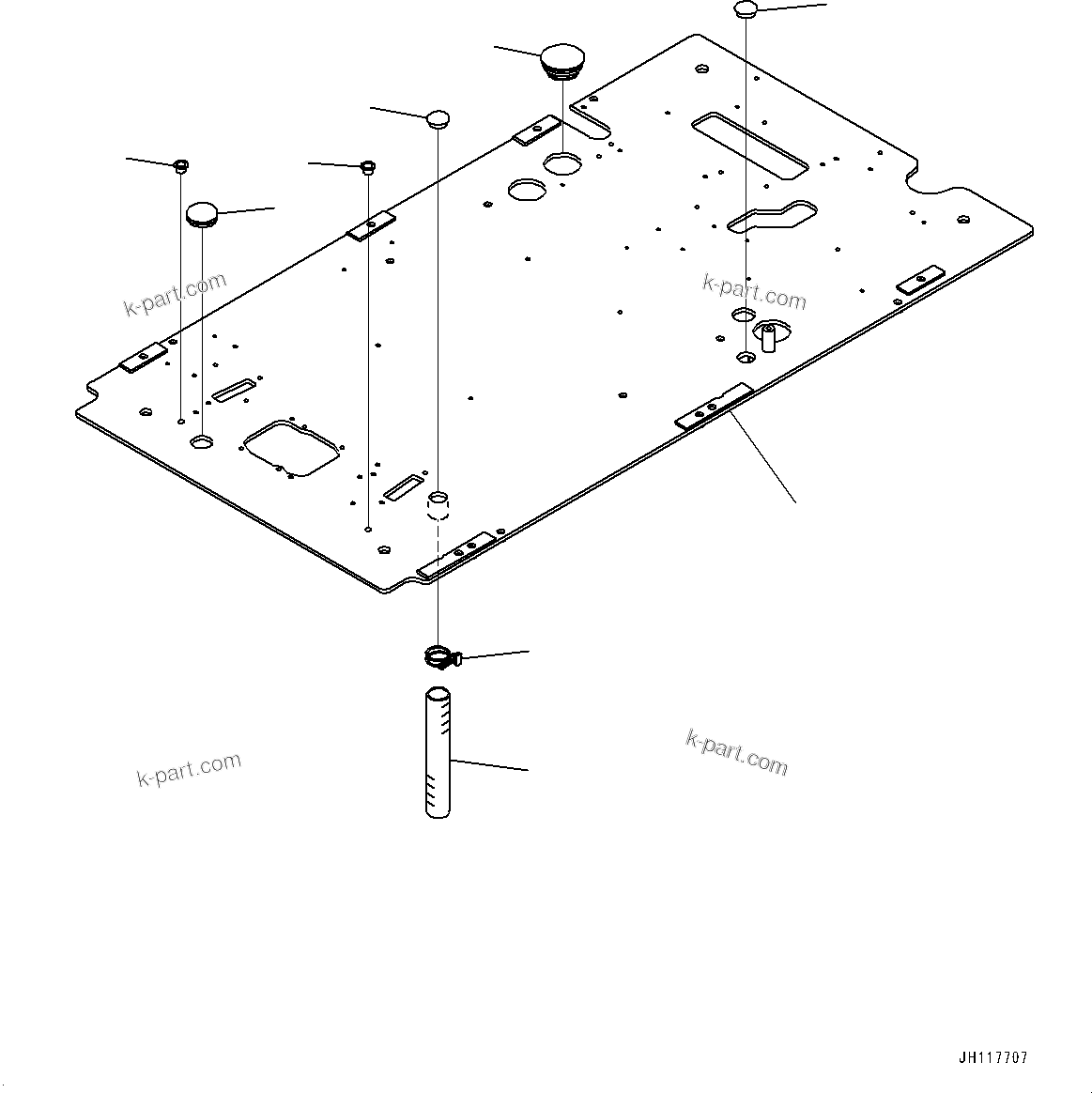 k-part.com

k-part.com

k-part.com

k-part.com

JH117707