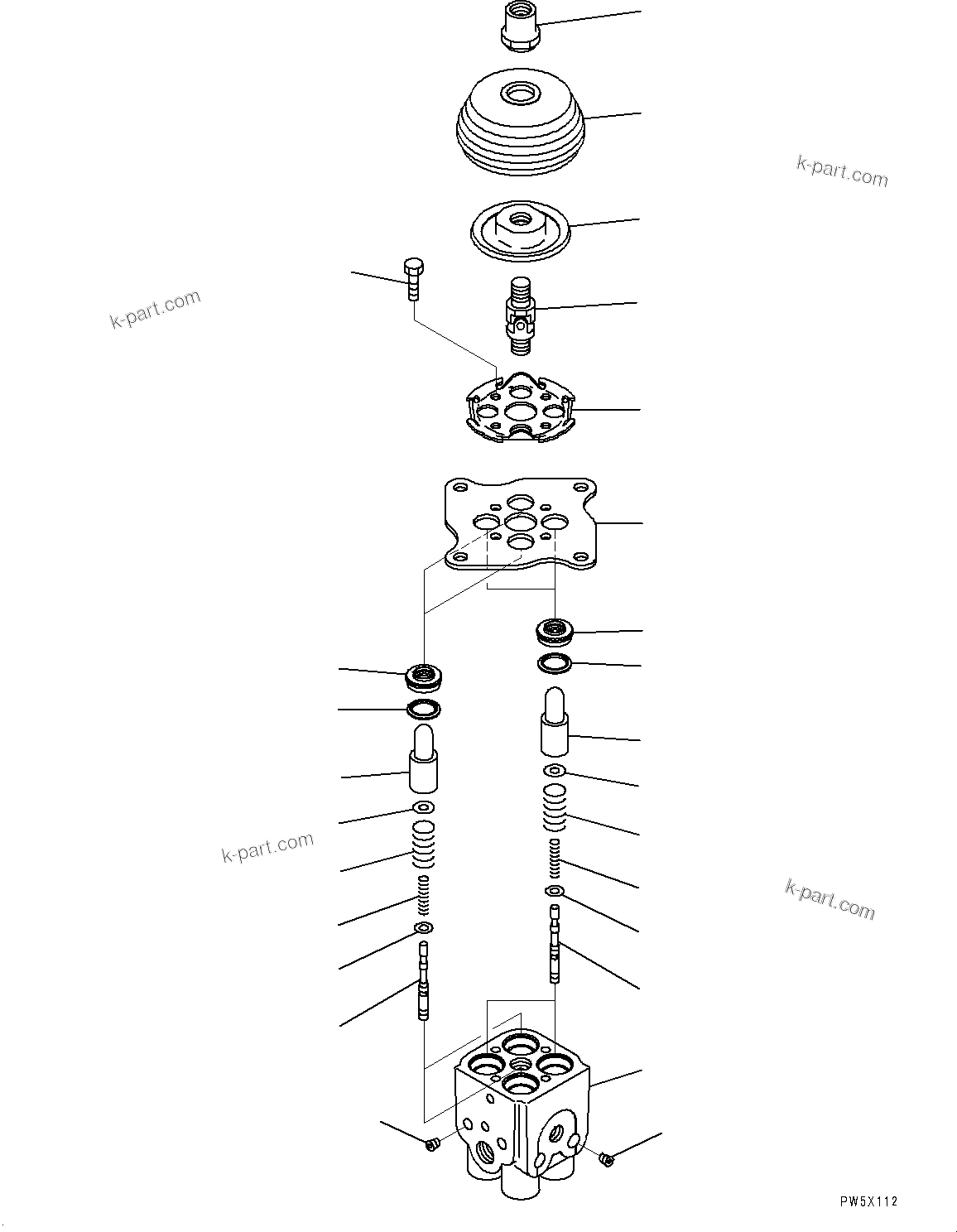 k-part.com

k-part.com

k-part.com

k-part.com

PW5X112