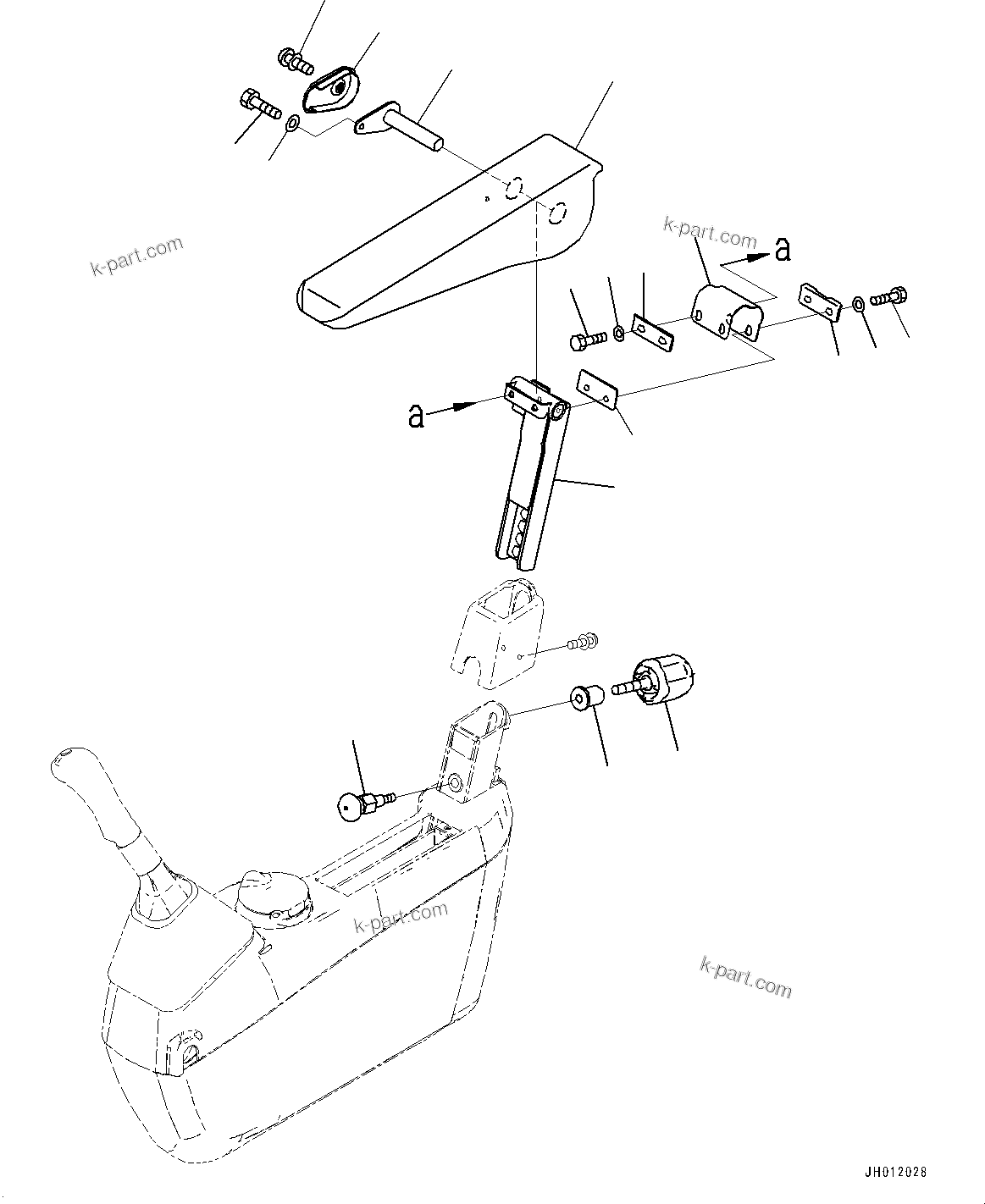 k-part.com

k-part.com

a

a

k-part.com

k-part.com

JH012028