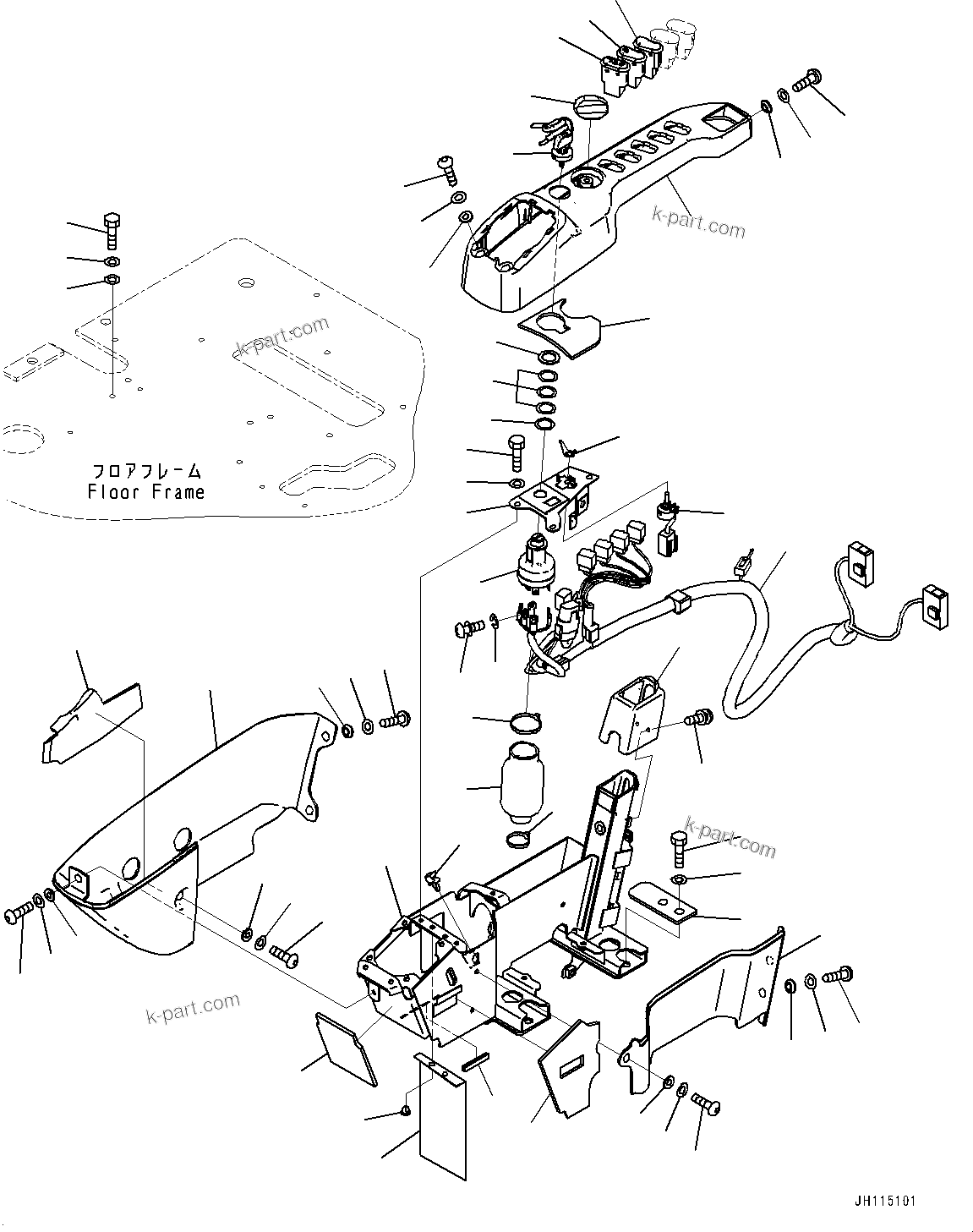 k-part.com

k-part.com

フロアフレーム
Floor Frame

k-part.com

k-part.com

JH115101