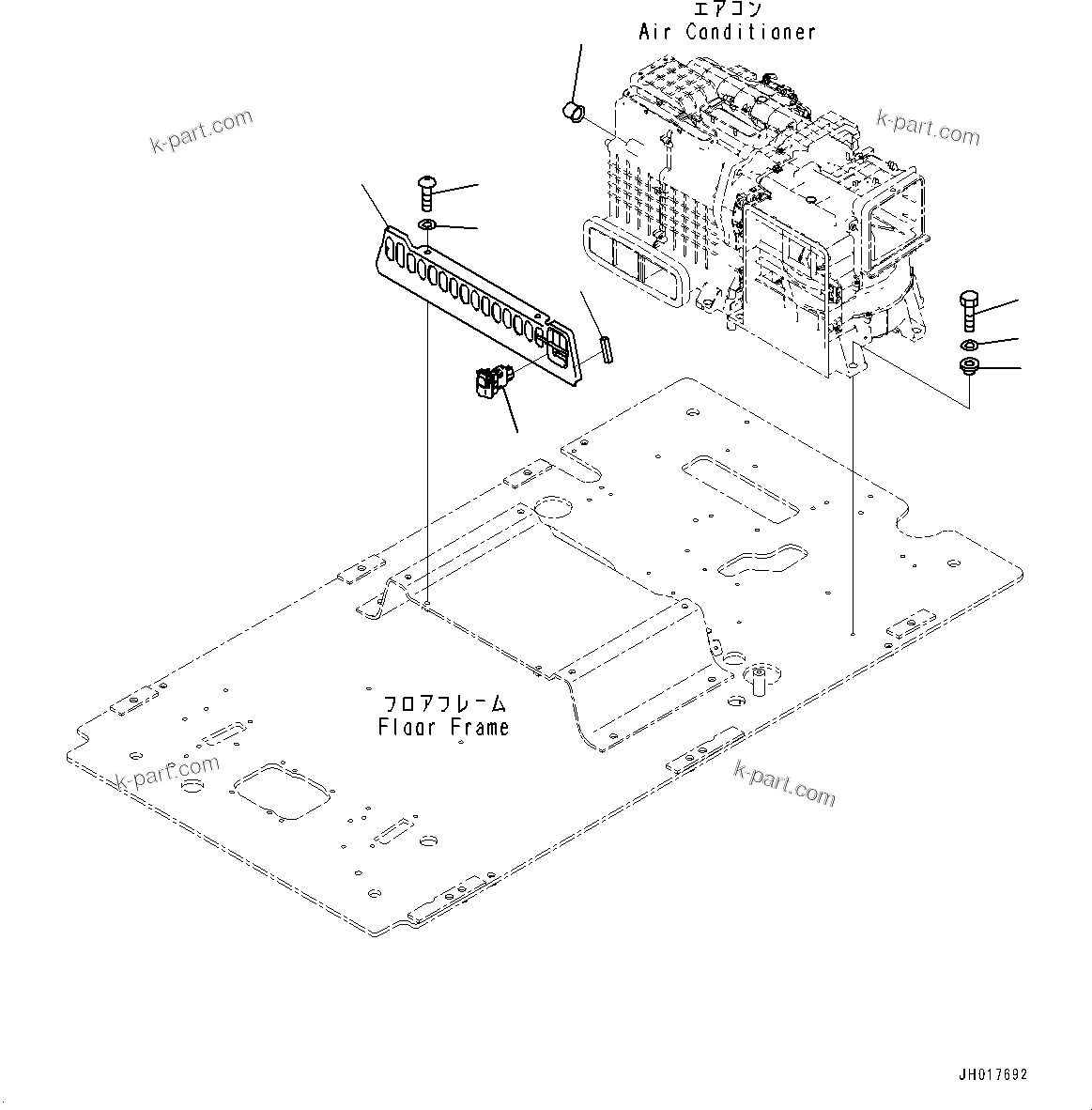 エアコン
Air Conditioner

k-part.com

k-part.com

フロアフレーム
Floor Frame

k-part.com

k-part.com

JH017692