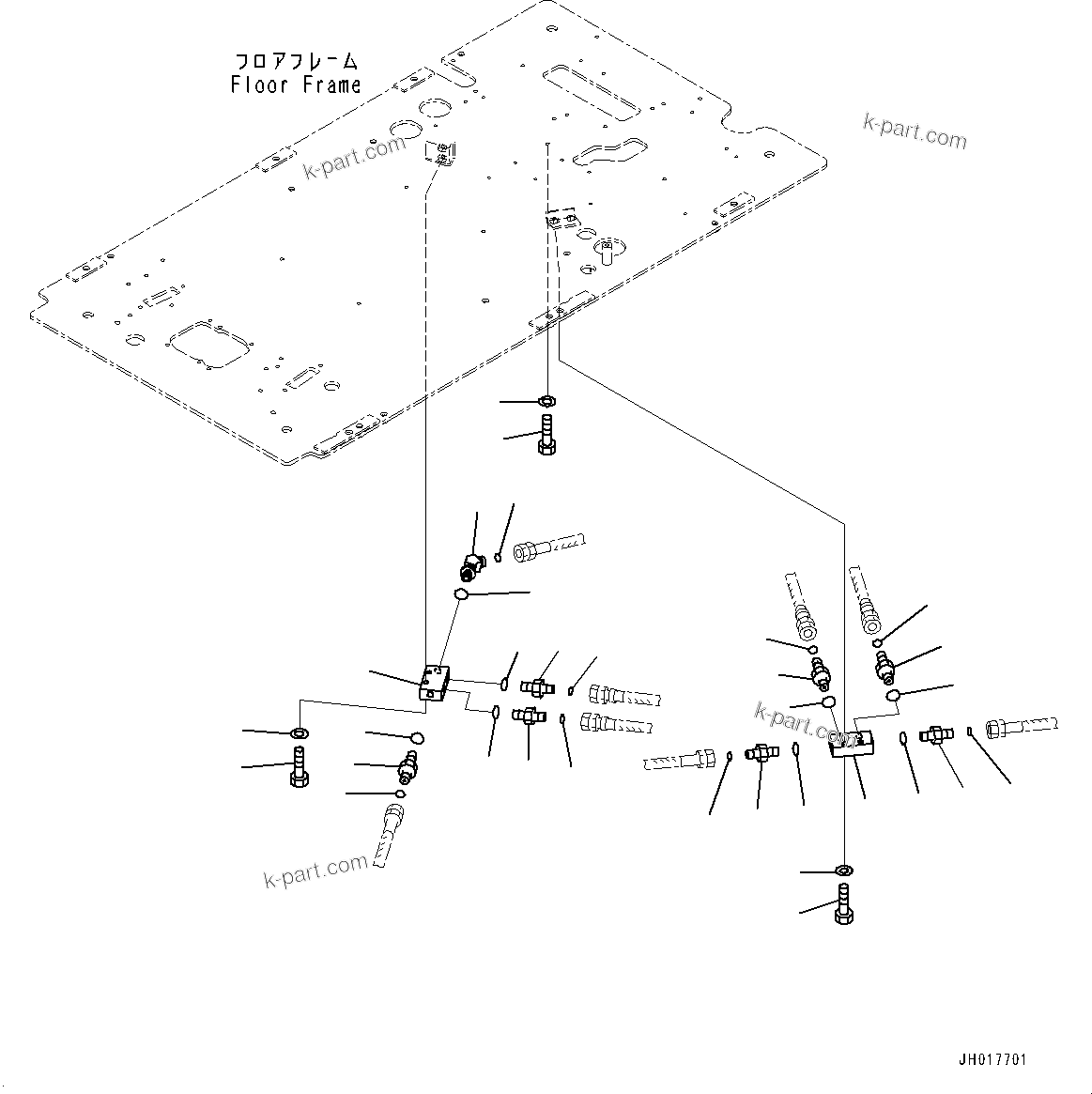 フロアフレーム
Floor Frame

k-part.com

k-part.com

k-part.com

k-part.com

JH017701