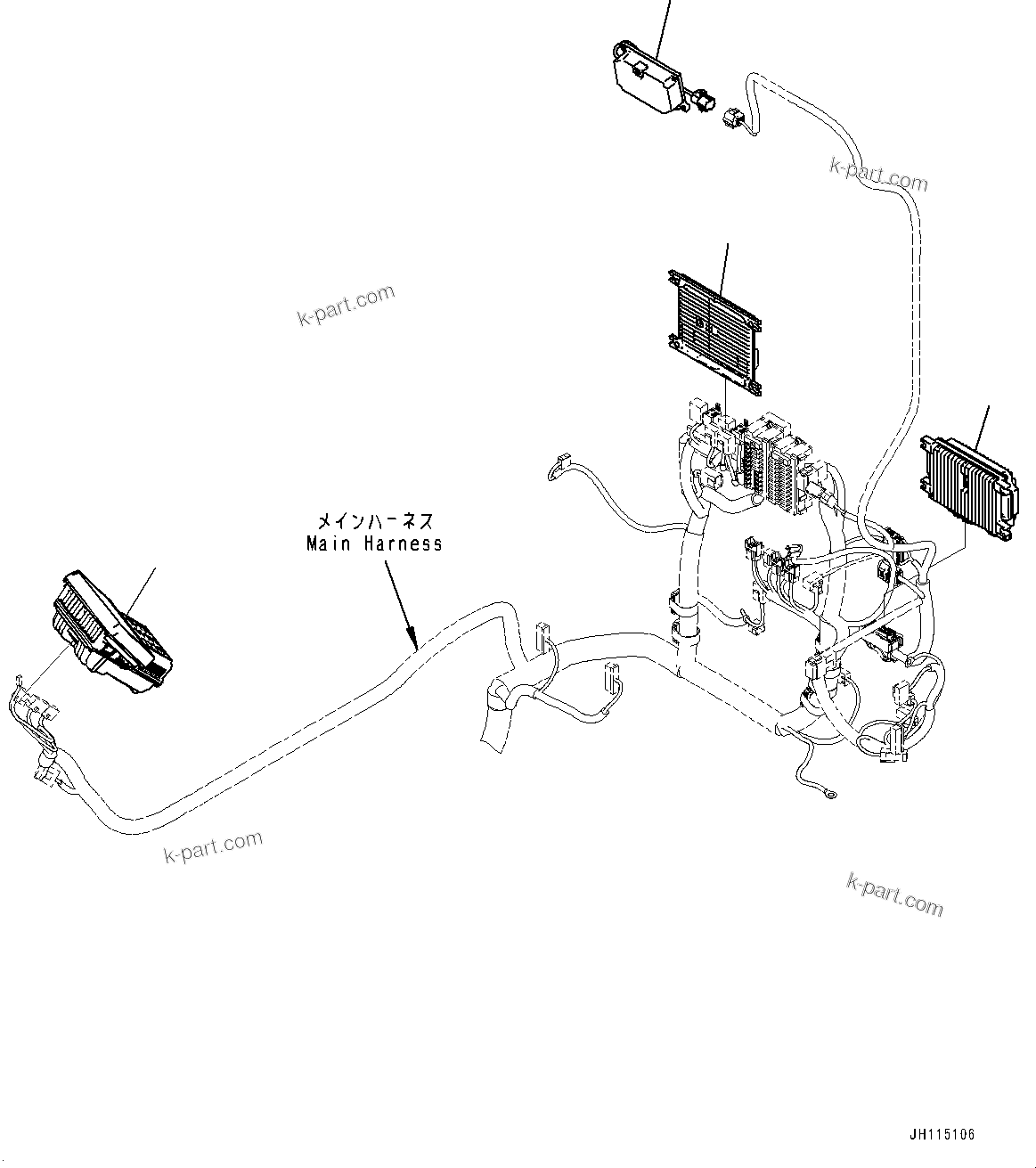 k-part.com

k-part.com

メインハーネス
Main Harness

k-part.com

k-part.com

JH115106