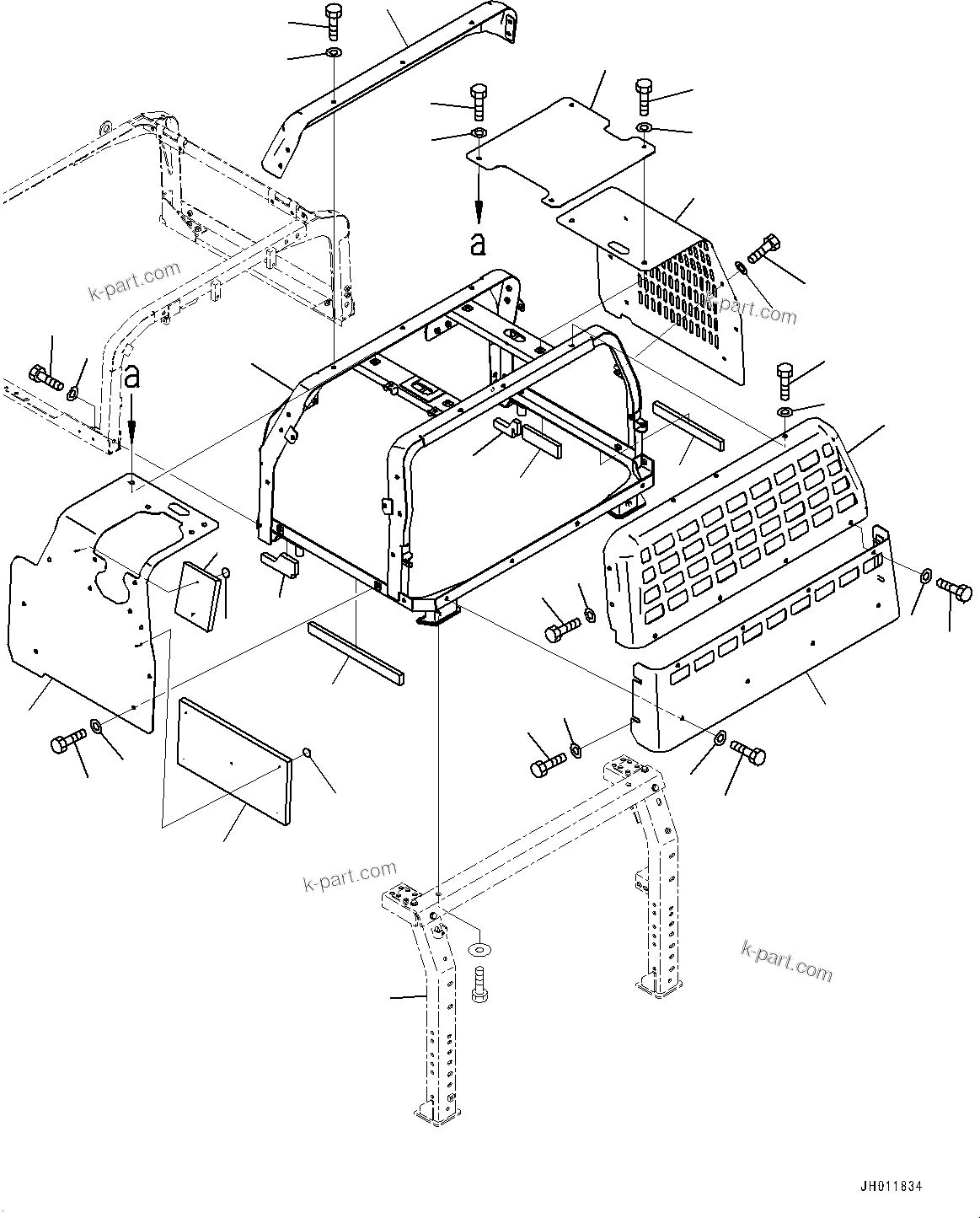 a

k-part.com

k-part.com

a

k-part.com

k-part.com

JH011834