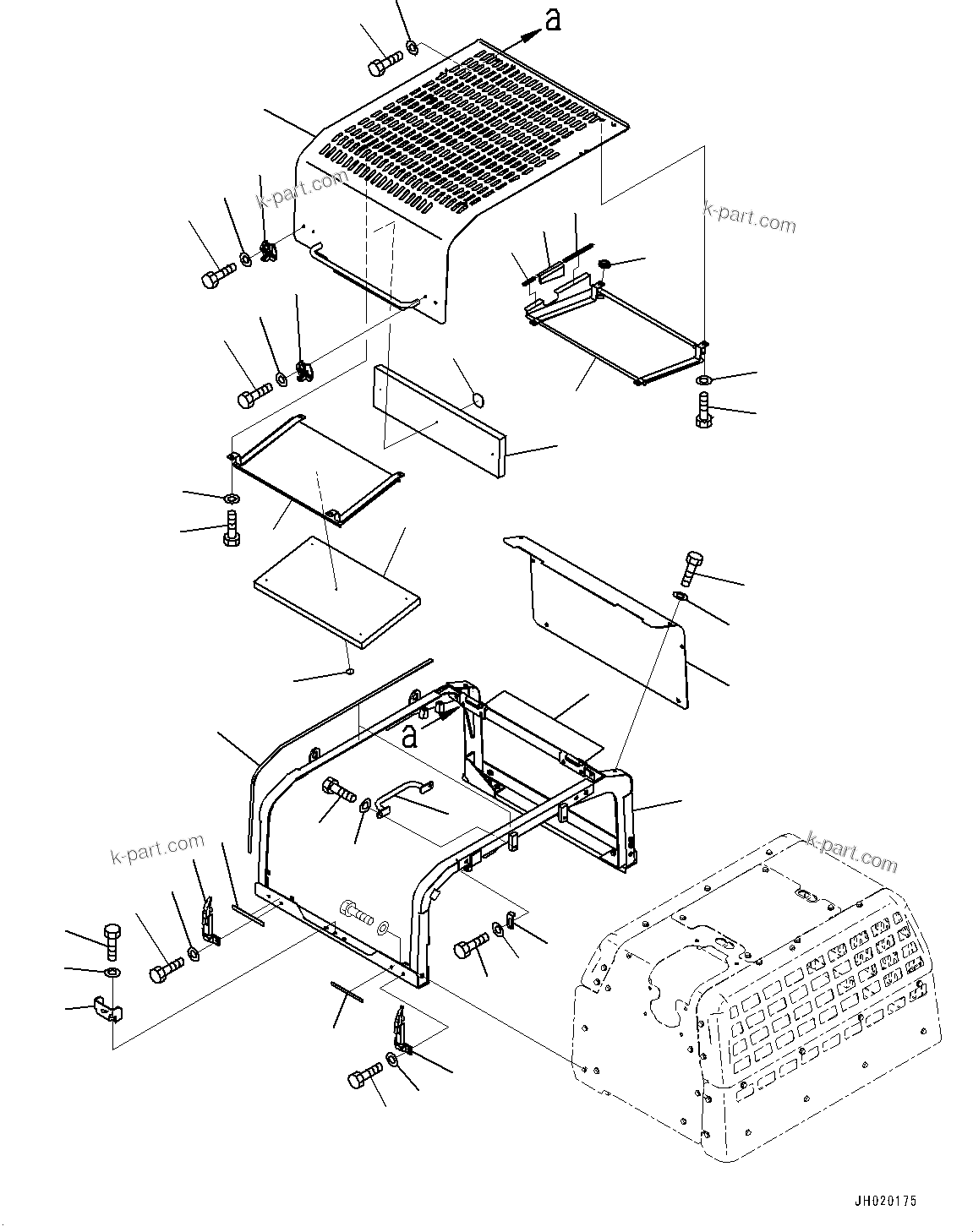 a

k-part.com

k-part.com

a

k-part.com

k-part.com

JH020175