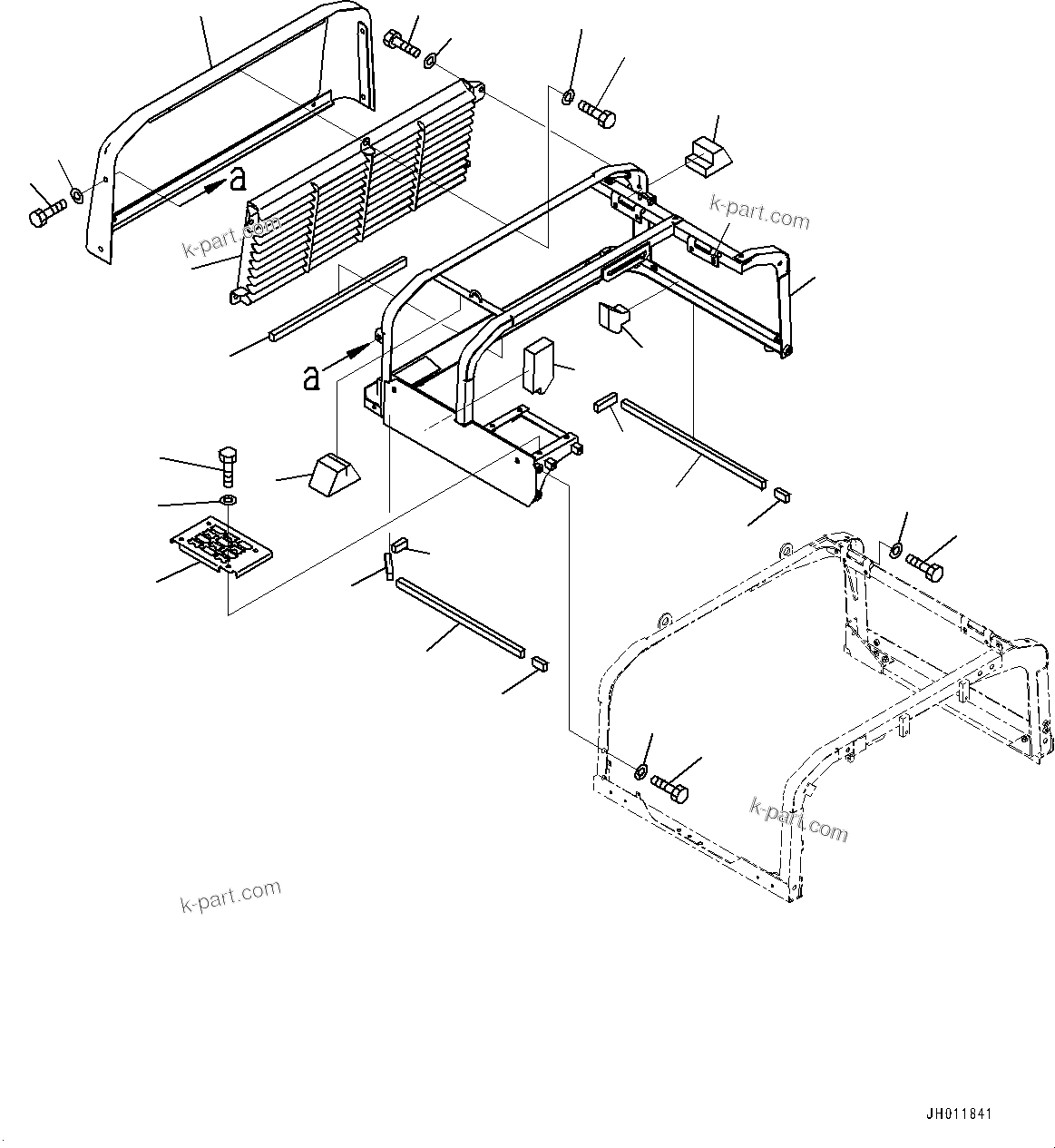 a

k-part.com

k-part.com

a

k-part.com

k-part.com

JH011841