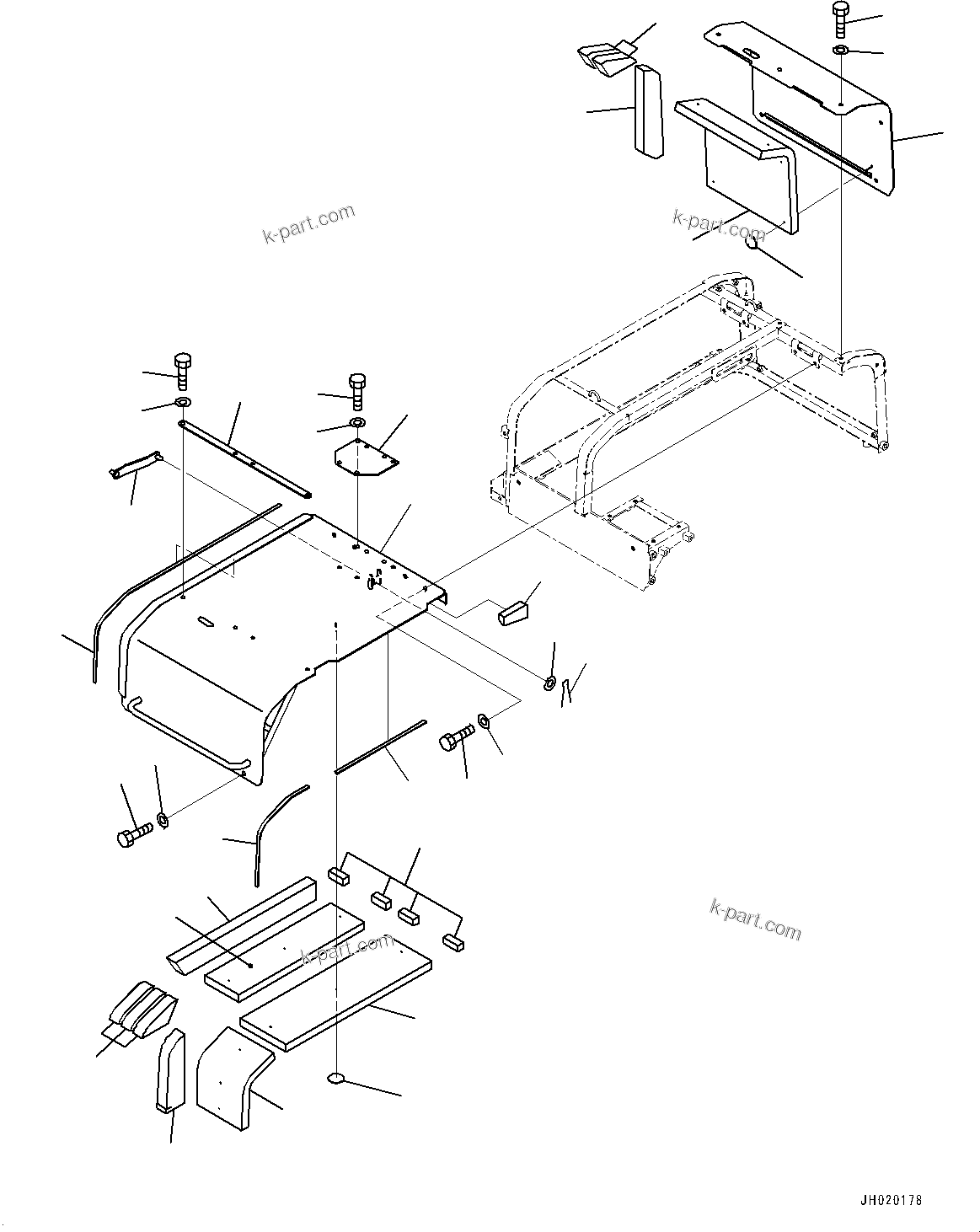 k-part.com

k-part.com

k-part.com

k-part.com

JH020178