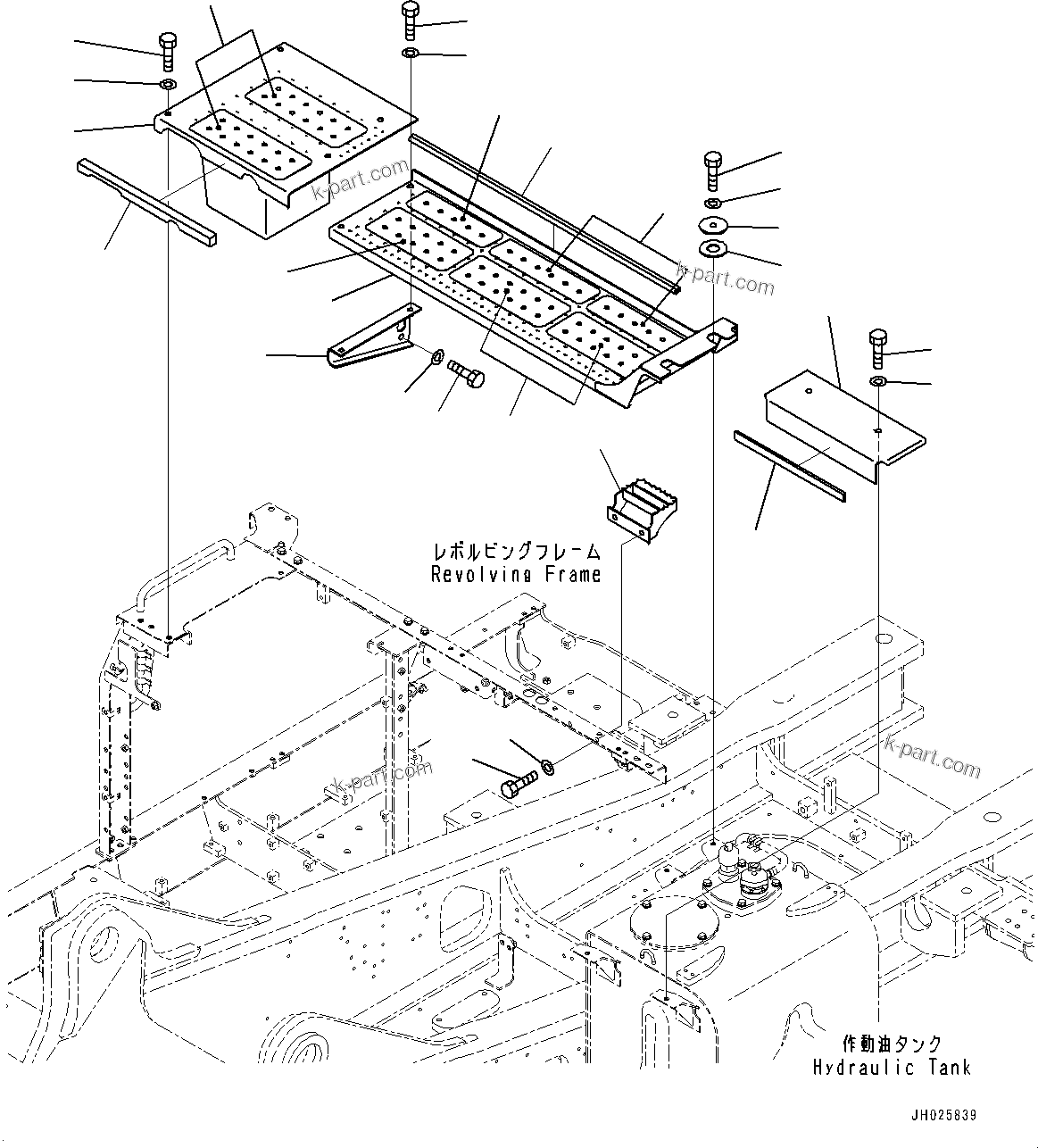 k-part.com

k-part.com

レボルビングフレーム
Revolving Frame

k-part.com

k-part.com

作動油タンク
Hydraulic Tank

JH025839