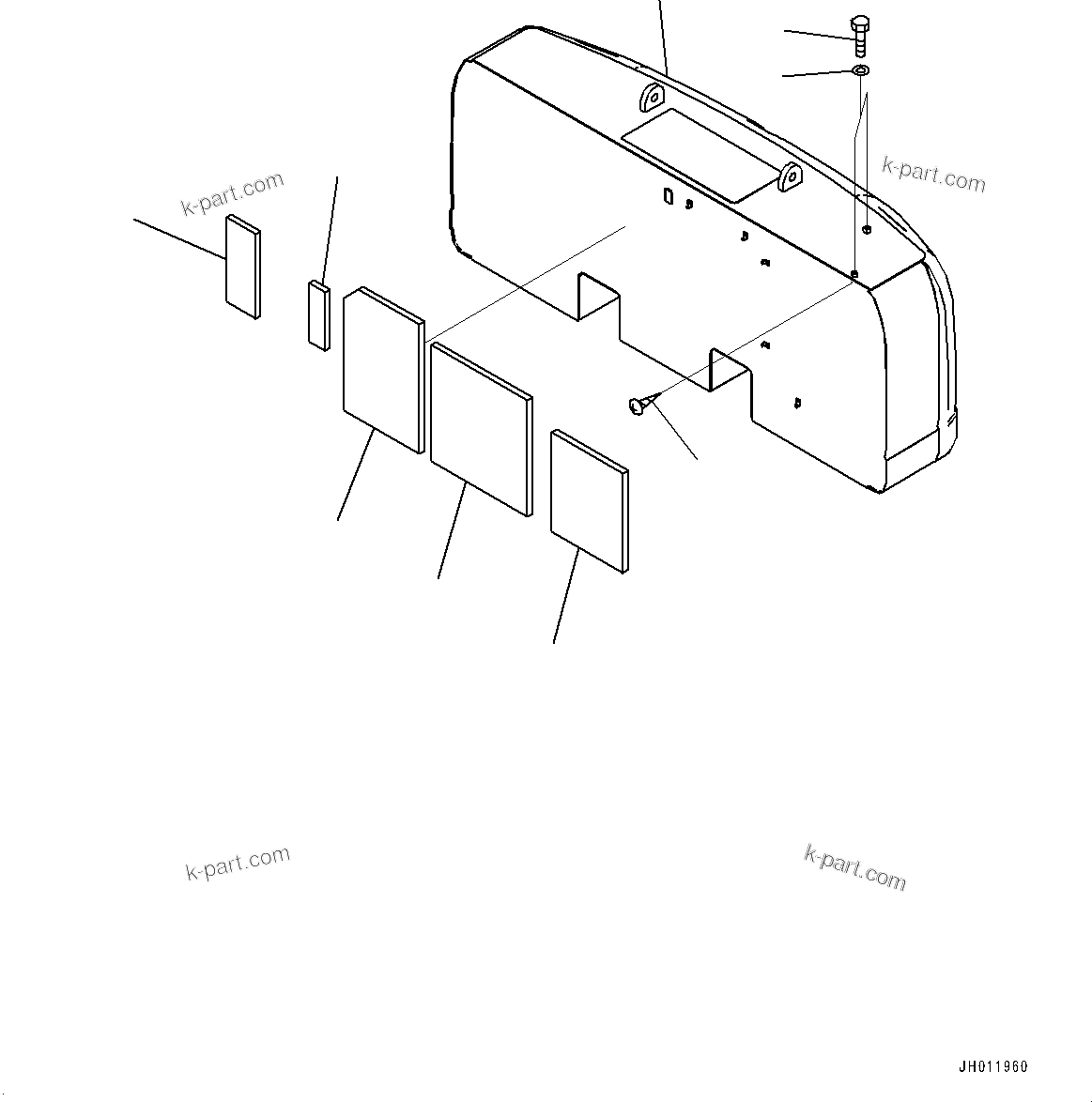 k-part.com

k-part.com

k-part.com

k-part.com

JH011960