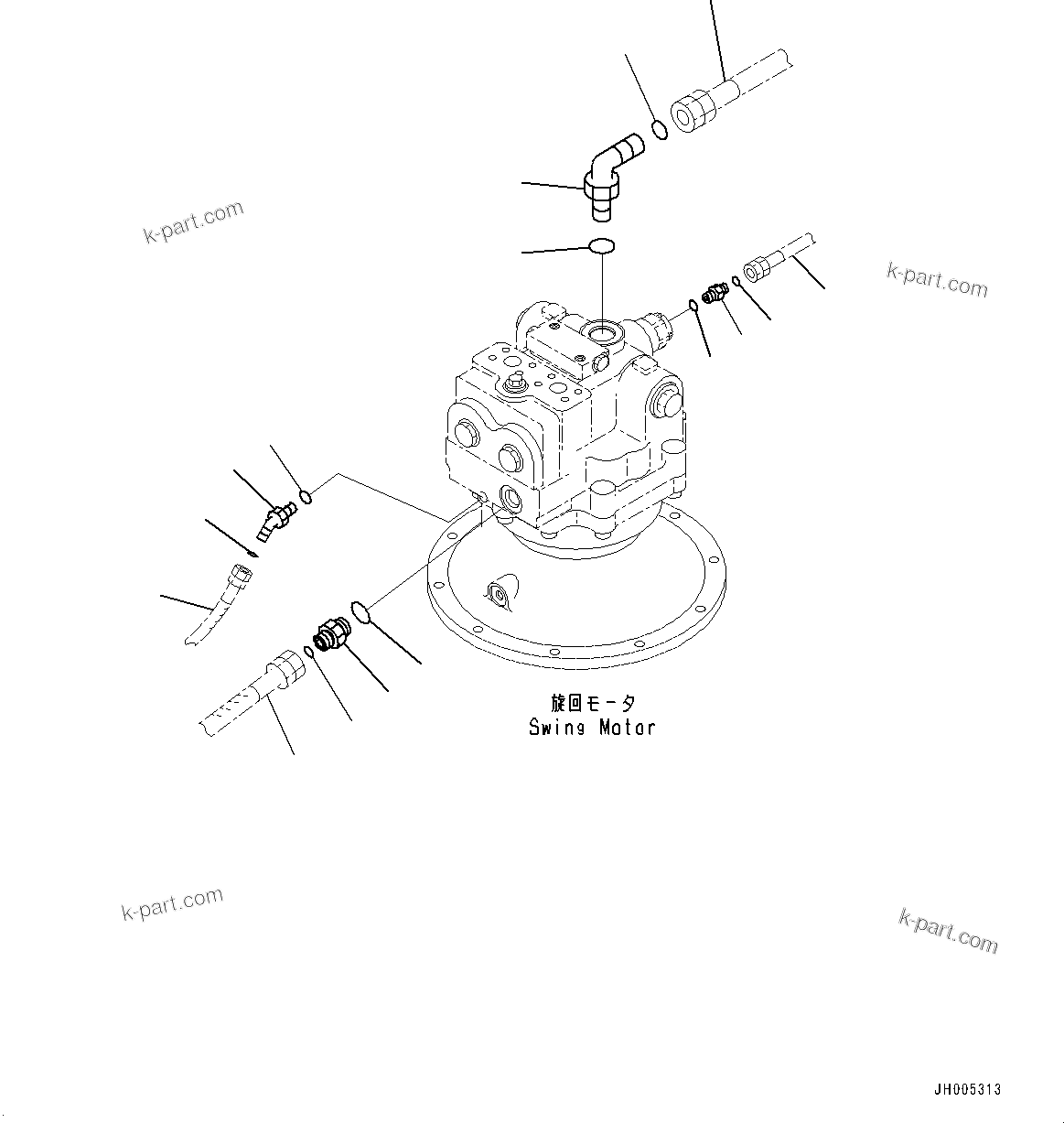 k-part.com

k-part.com

旋回モータ
Swing Motor

k-part.com

k-part.com

JH005313