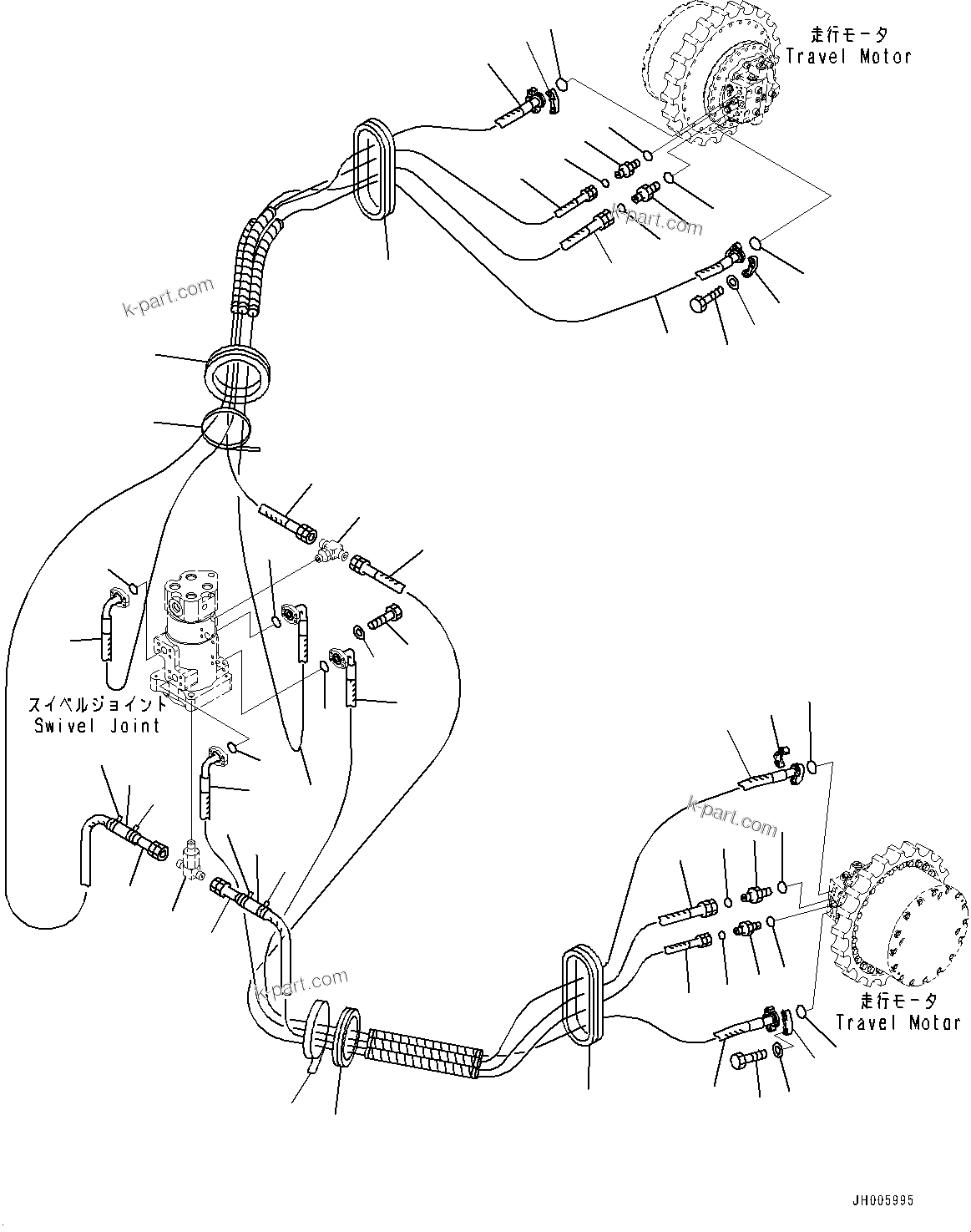 走行モータ
Travel Motor

k-part.com

k-part.com

スイベルジョイント
Swivel Joint

k-part.com

k-part.com

走行モータ
Travel Motor

JH005995