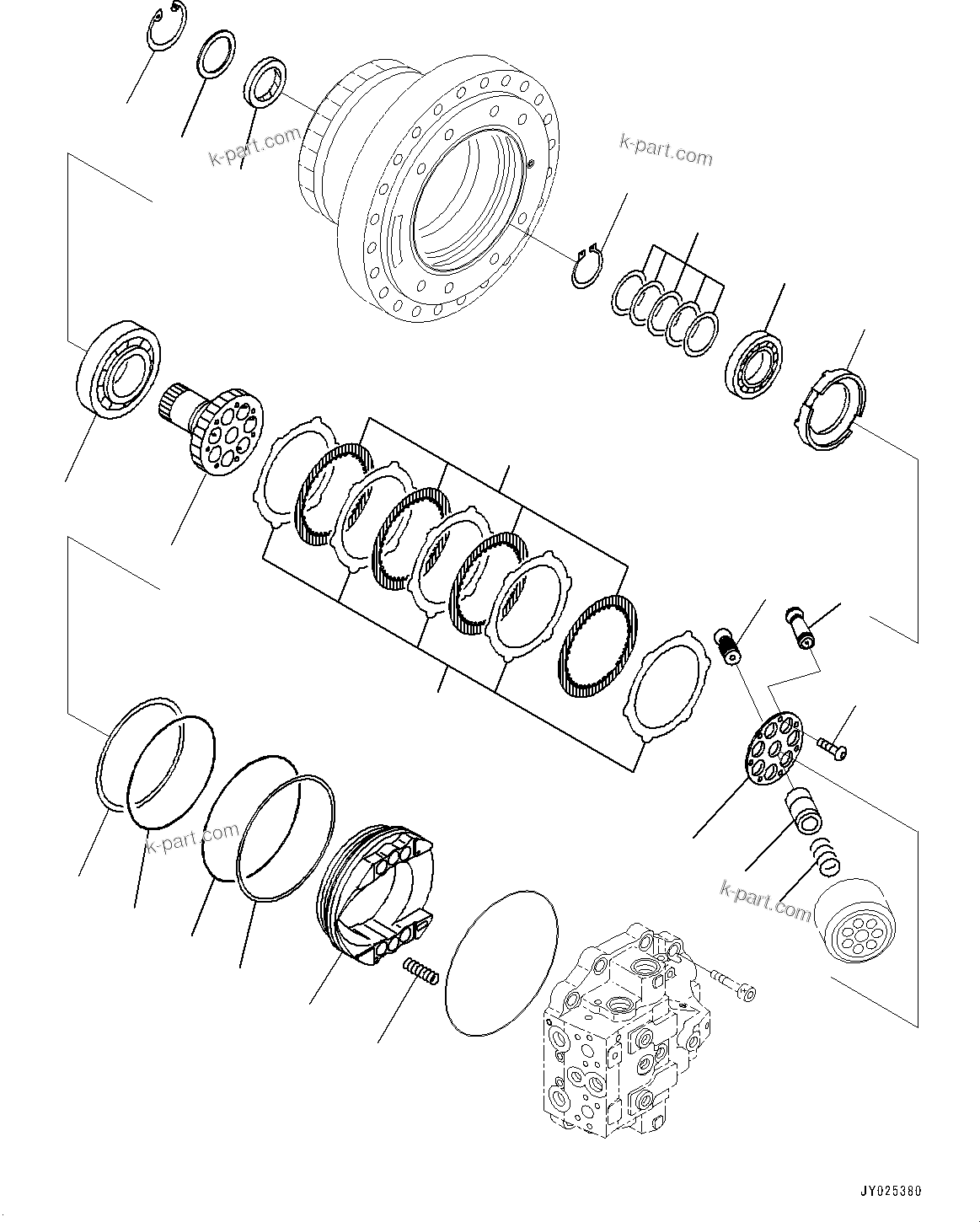 k-part.com

k-part.com

k-part.com

k-part.com

JY025380