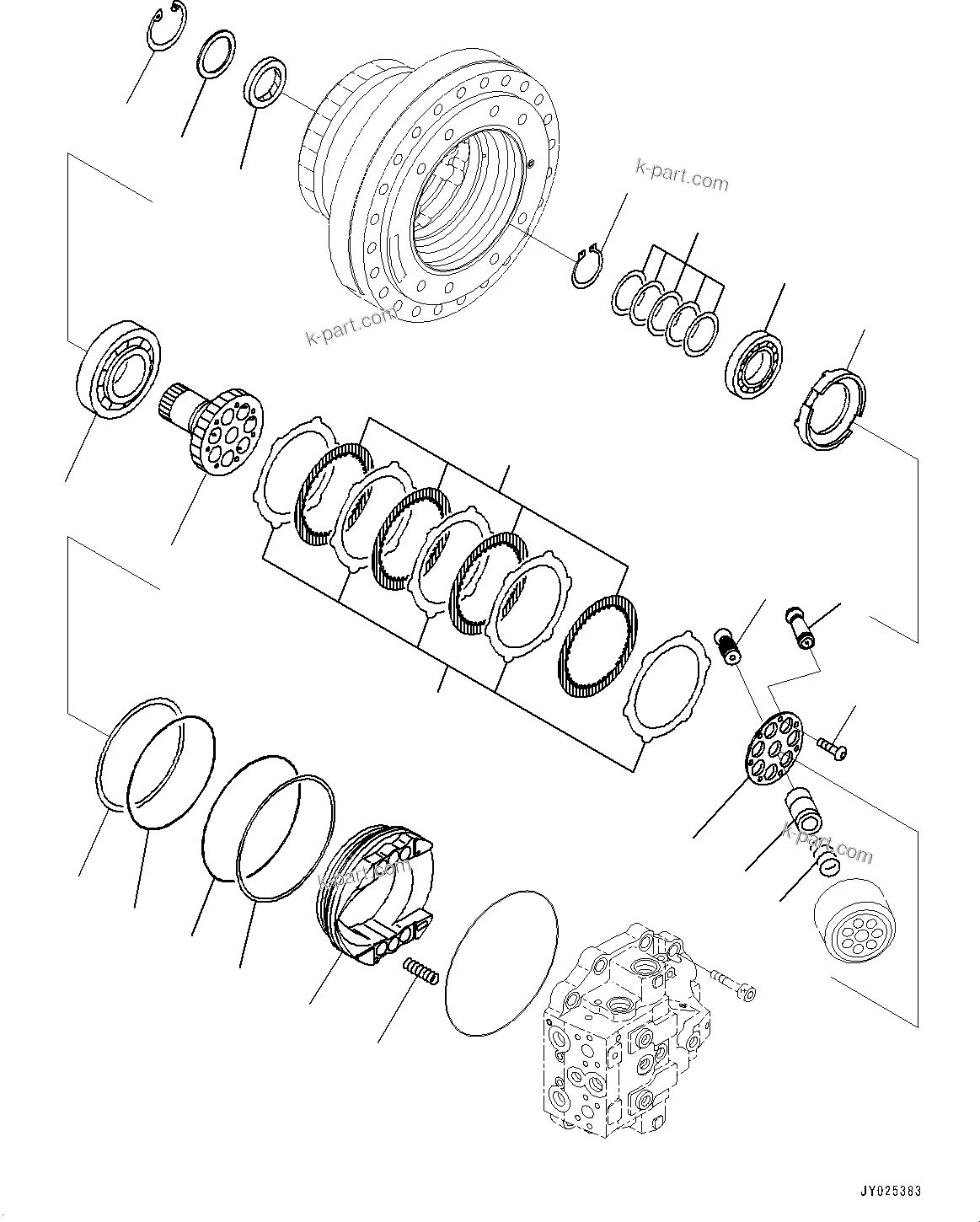 k-part.com
k-part.com
k-part.com
k-part.com
JY025383