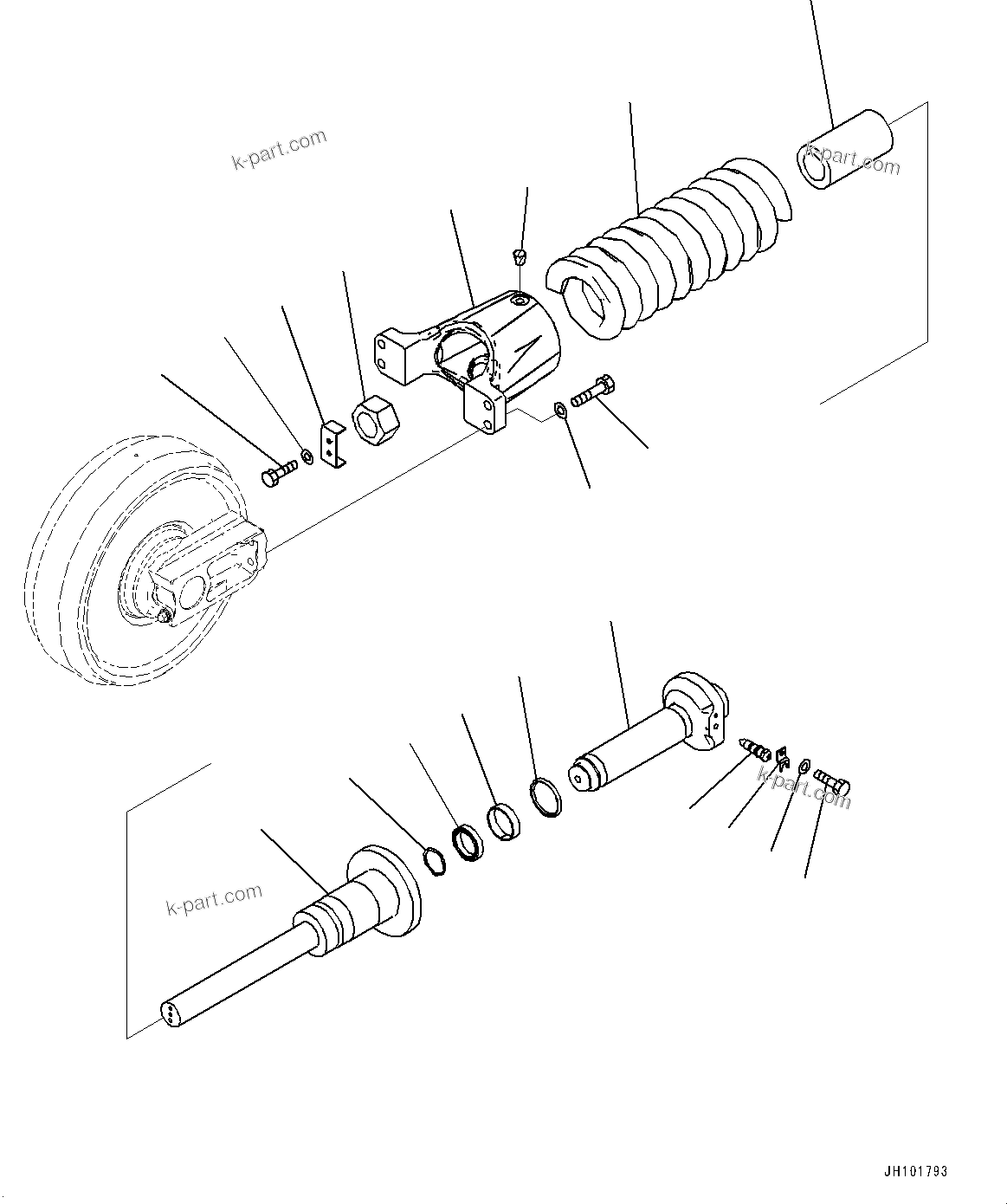 k-part.com

k-part.com

k-part.com

k-part.com

JH101793